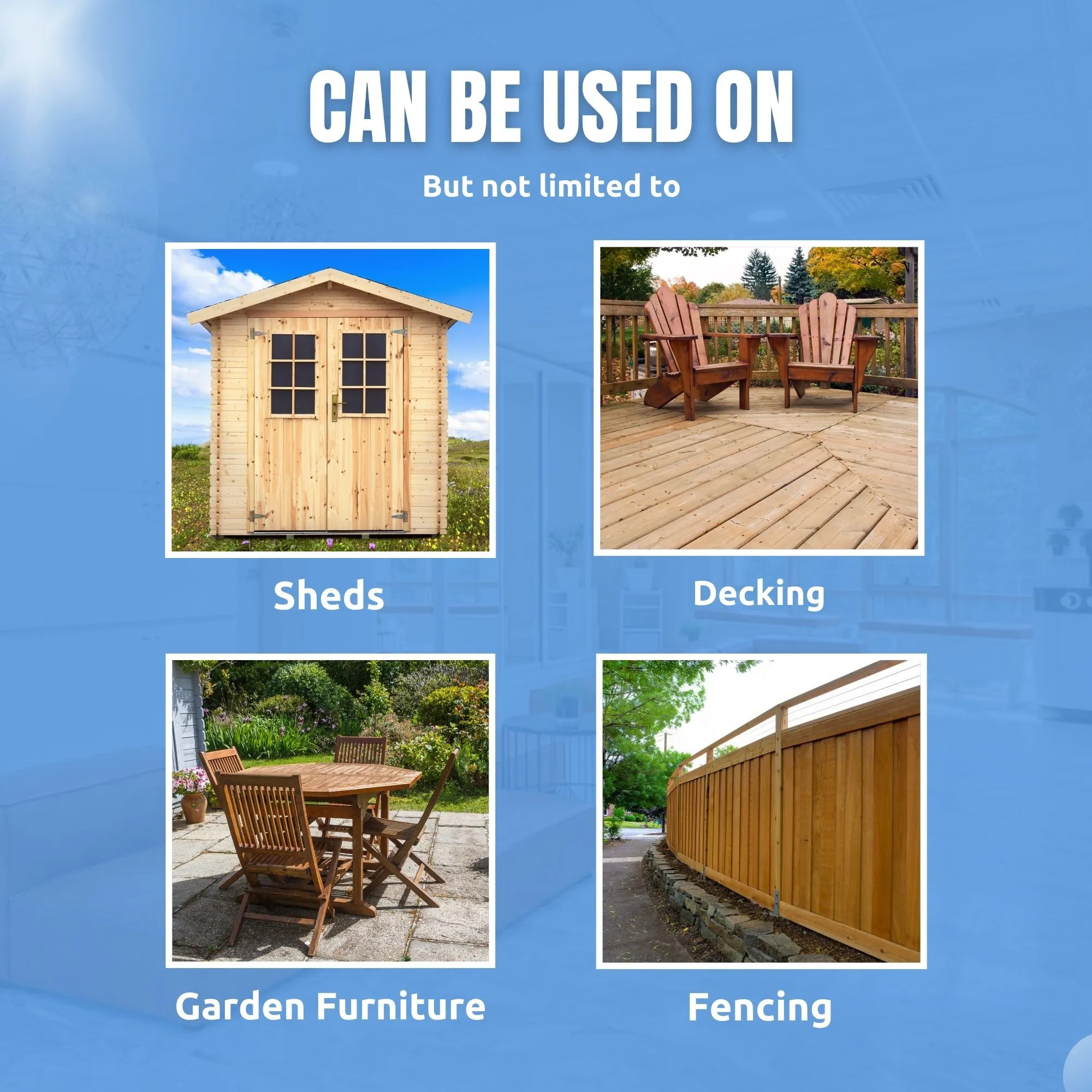 CAN BE USED ON

But not limited to

Sheds

Decking

Garden Furniture

Fencing