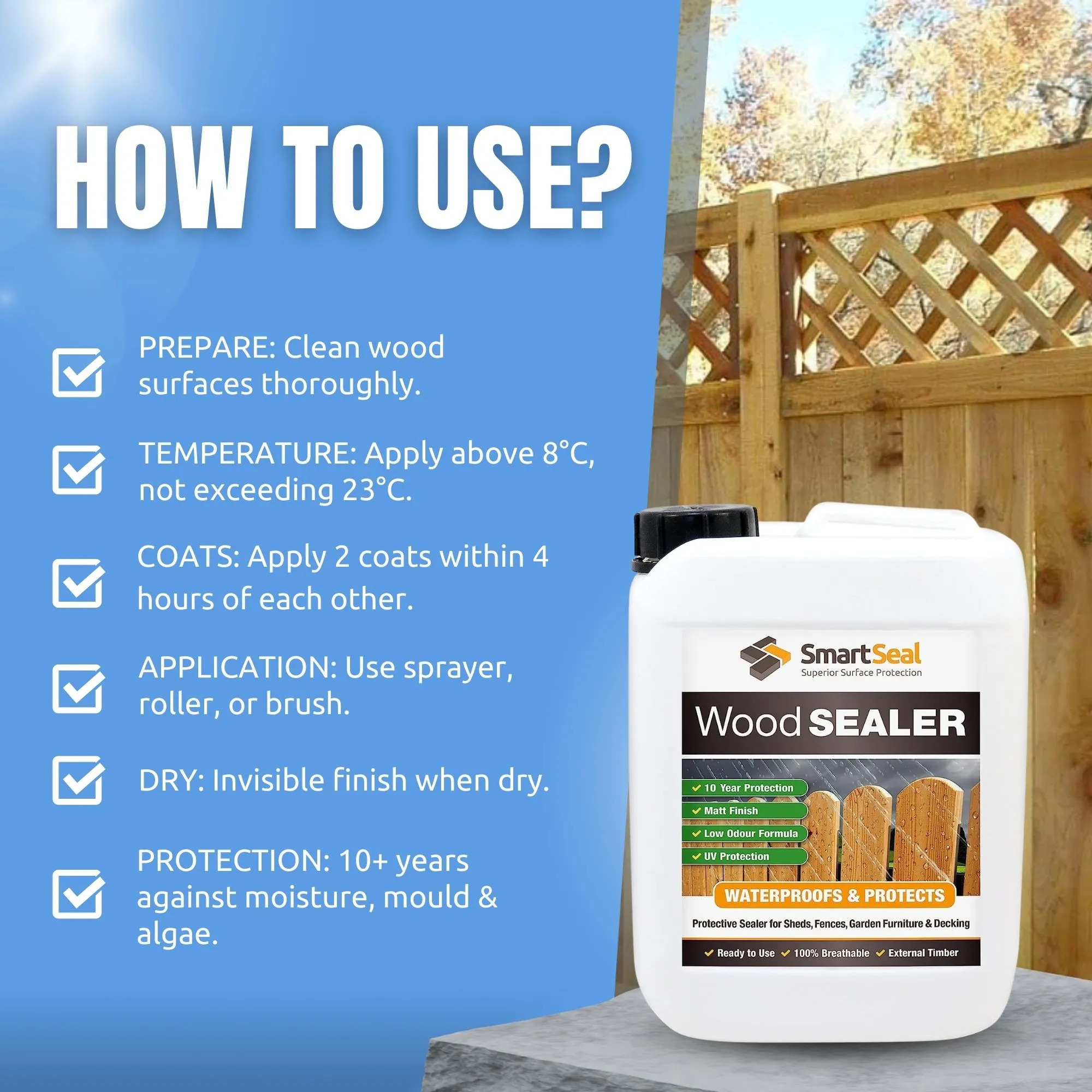 HOW TO USE?

PREPARE: Clean wood surfaces thoroughly.

TEMPERATURE: Apply above 8°C, not exceeding 23°C.

COATS: Apply 2 coats within 4 hours of each other.

APPLICATION: Use sprayer, roller, or brush.

DRY: Invisible finish when dry.

PROTECTION: 10+ years against moisture, mould & algae.

SmartSeal
Superior Surface Protection

Wood SEALER

10 Year Protection
Matt Finish
Low Odour Formula
UV Protection

WATERPROOFS & PROTECTS

Protective Sealer for Sheds, Fences, Garden Furniture & Decking

Ready to Use 100% Breathable External Timber