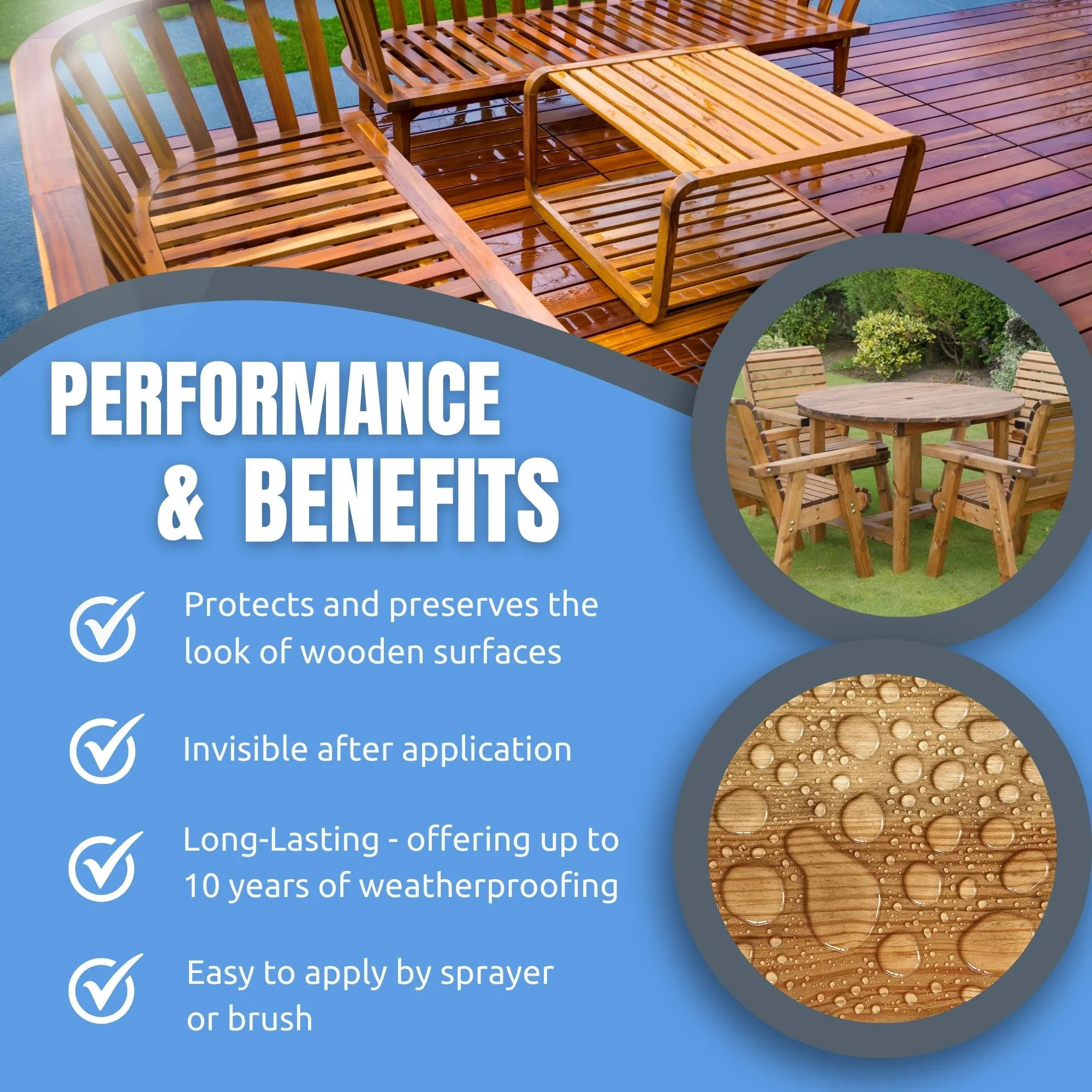 PERFORMANCE & BENEFITS

Protects and preserves the look of wooden surfaces

Invisible after application

Long-Lasting - offering up to 10 years of weatherproofing

Easy to apply by sprayer or brush