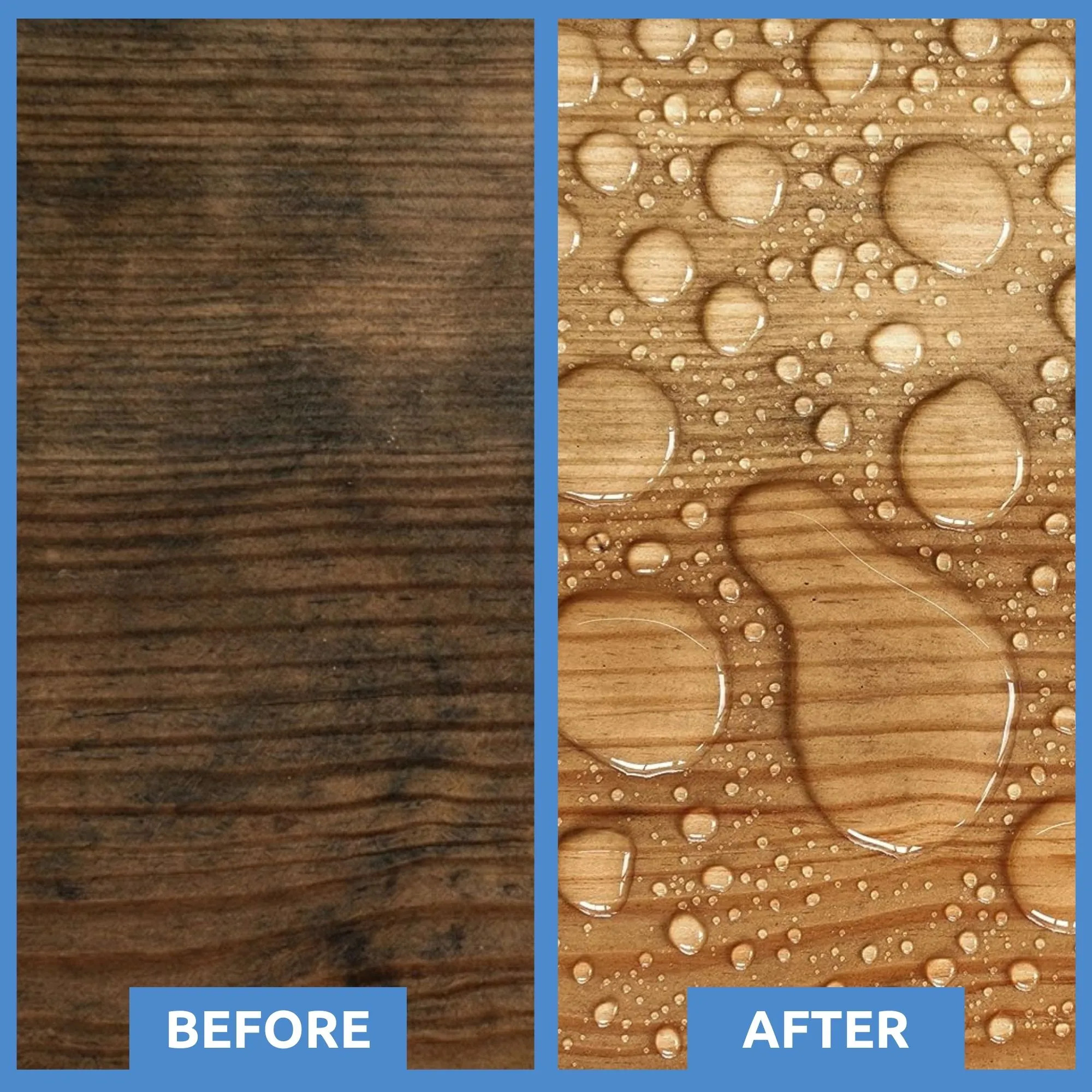 BEFORE

AFTER