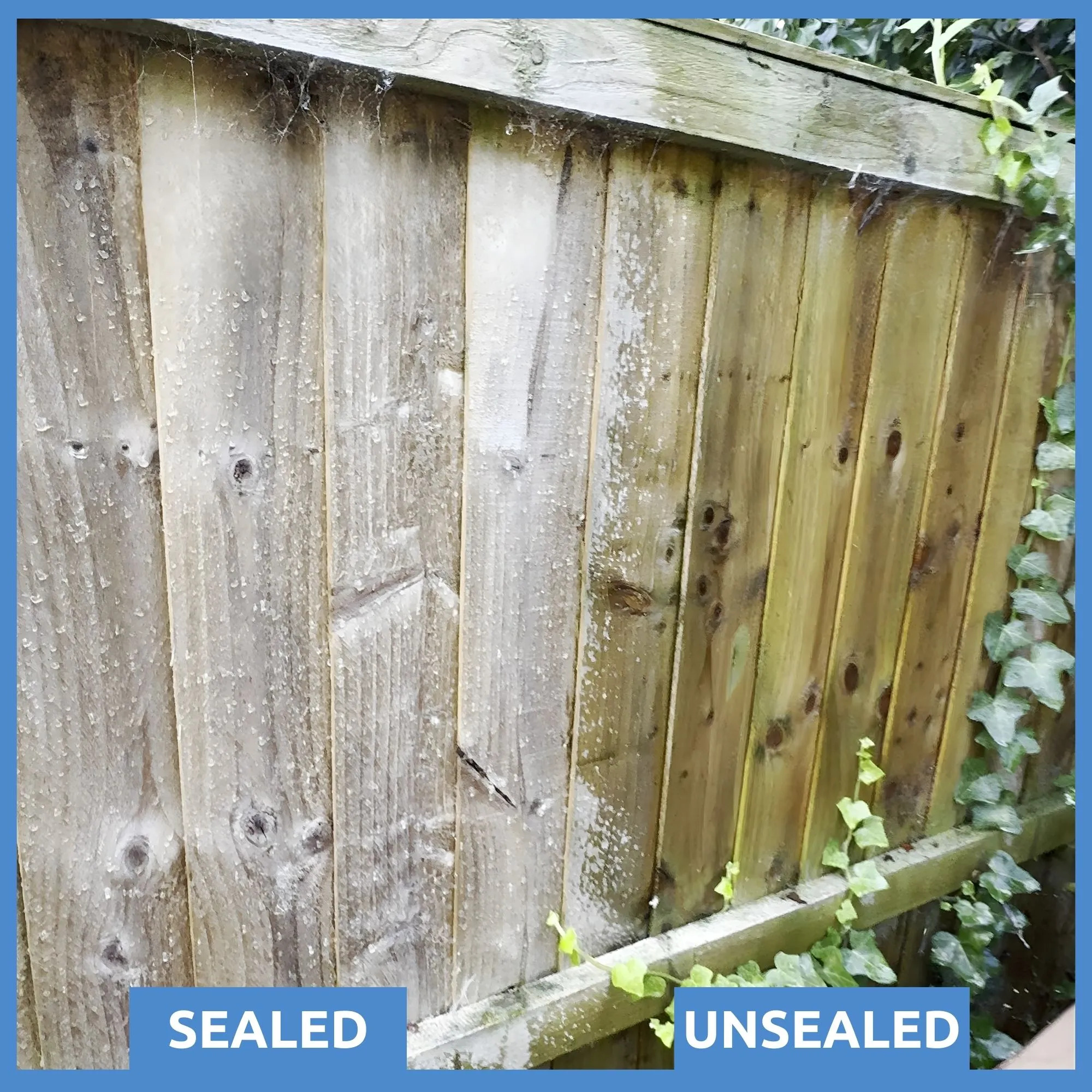 SEALED

UNSEALED