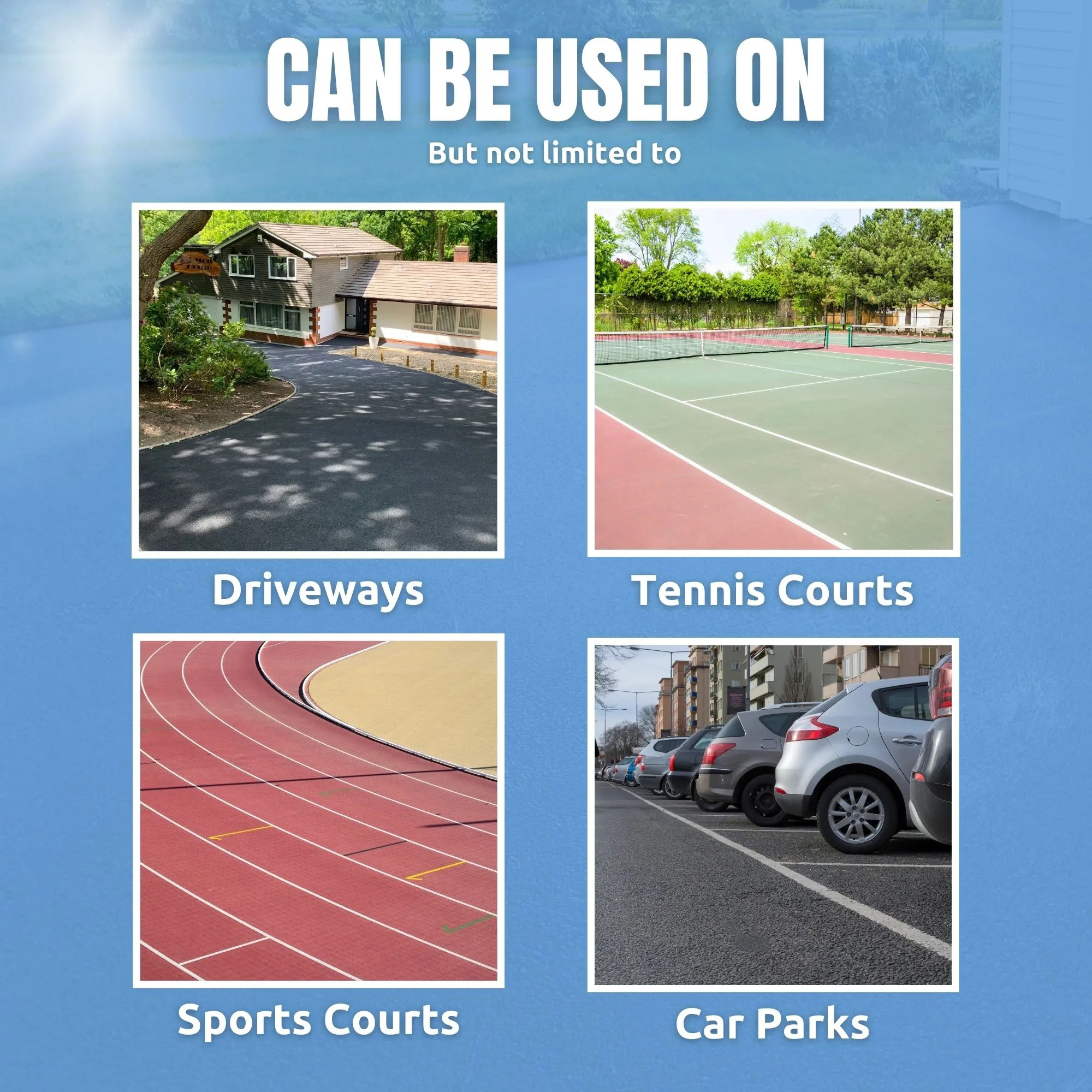 CAN BE USED ON

But not limited to

Driveways

Tennis Courts

Sports Courts

Car Parks