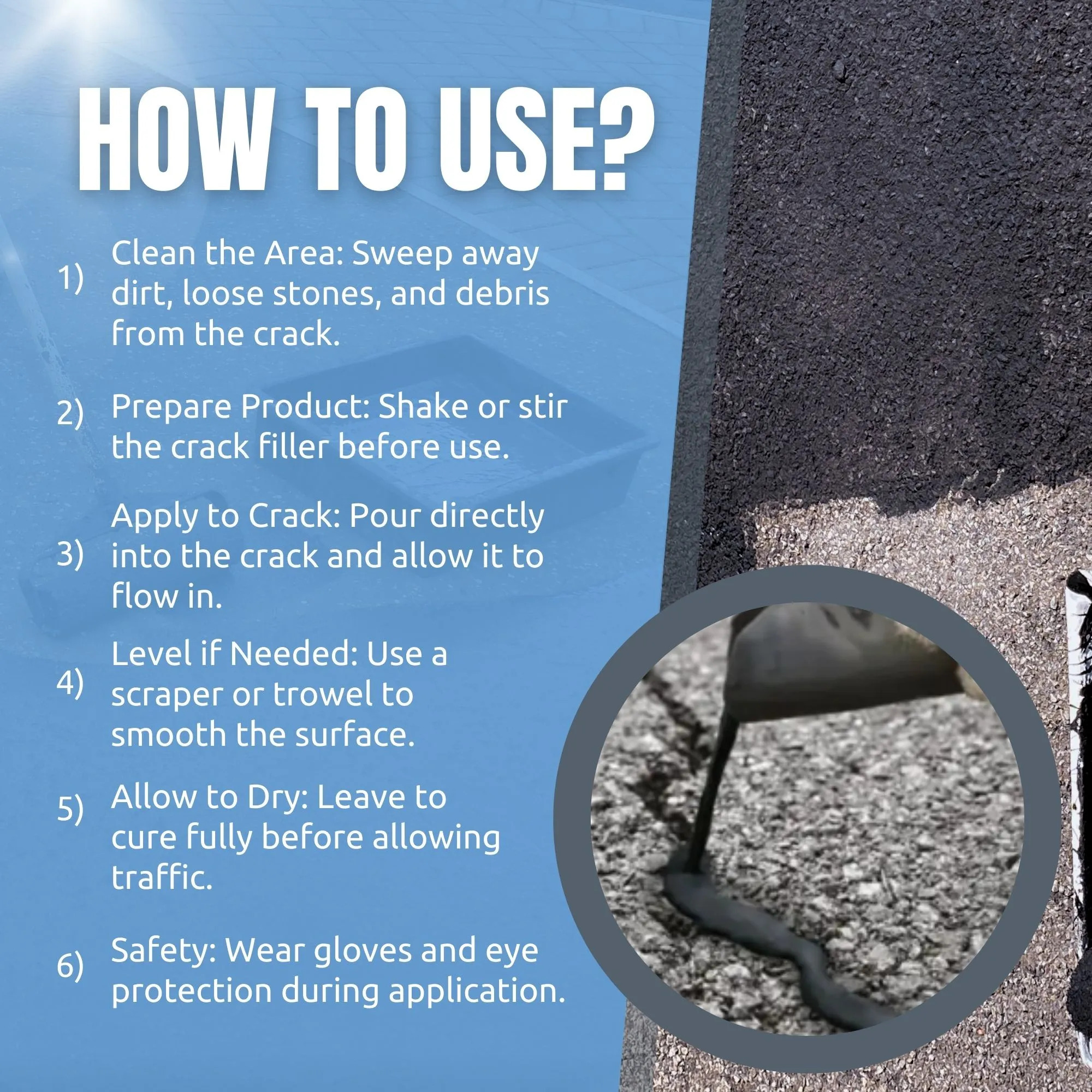 HOW TO USE?

1) Clean the Area: Sweep away dirt, loose stones, and debris from the crack.

2) Prepare Product: Shake or stir the crack filler before use.

3) Apply to Crack: Pour directly into the crack and allow it to flow in.

4) Level if Needed: Use a scraper or trowel to smooth the surface.

5) Allow to Dry: Leave to cure fully before allowing traffic.

6) Safety: Wear gloves and eye protection during application.