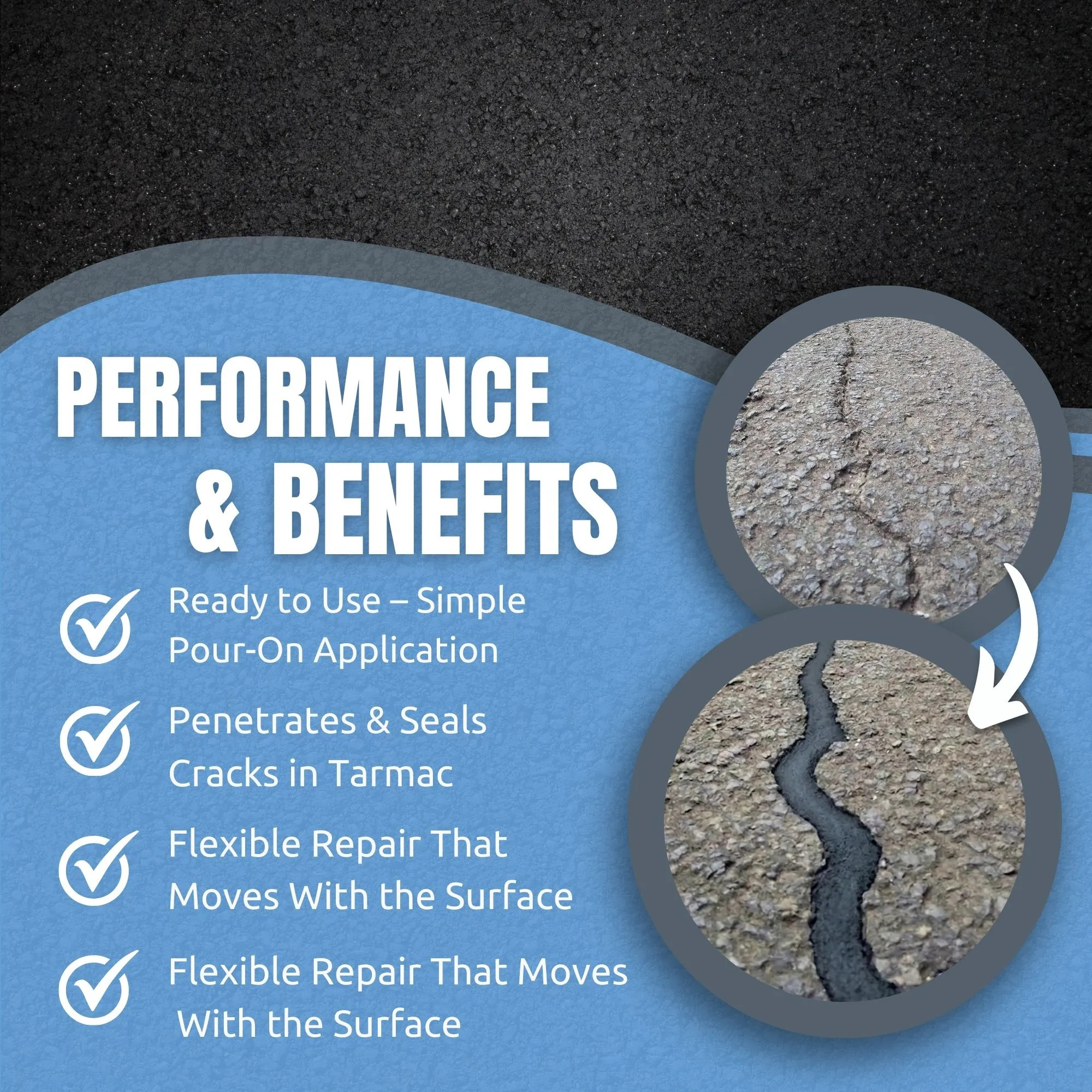 PERFORMANCE & BENEFITS

Ready to Use – Simple Pour-On Application

Penetrates & Seals Cracks in Tarmac

Flexible Repair That Moves With the Surface

Flexible Repair That Moves With the Surface