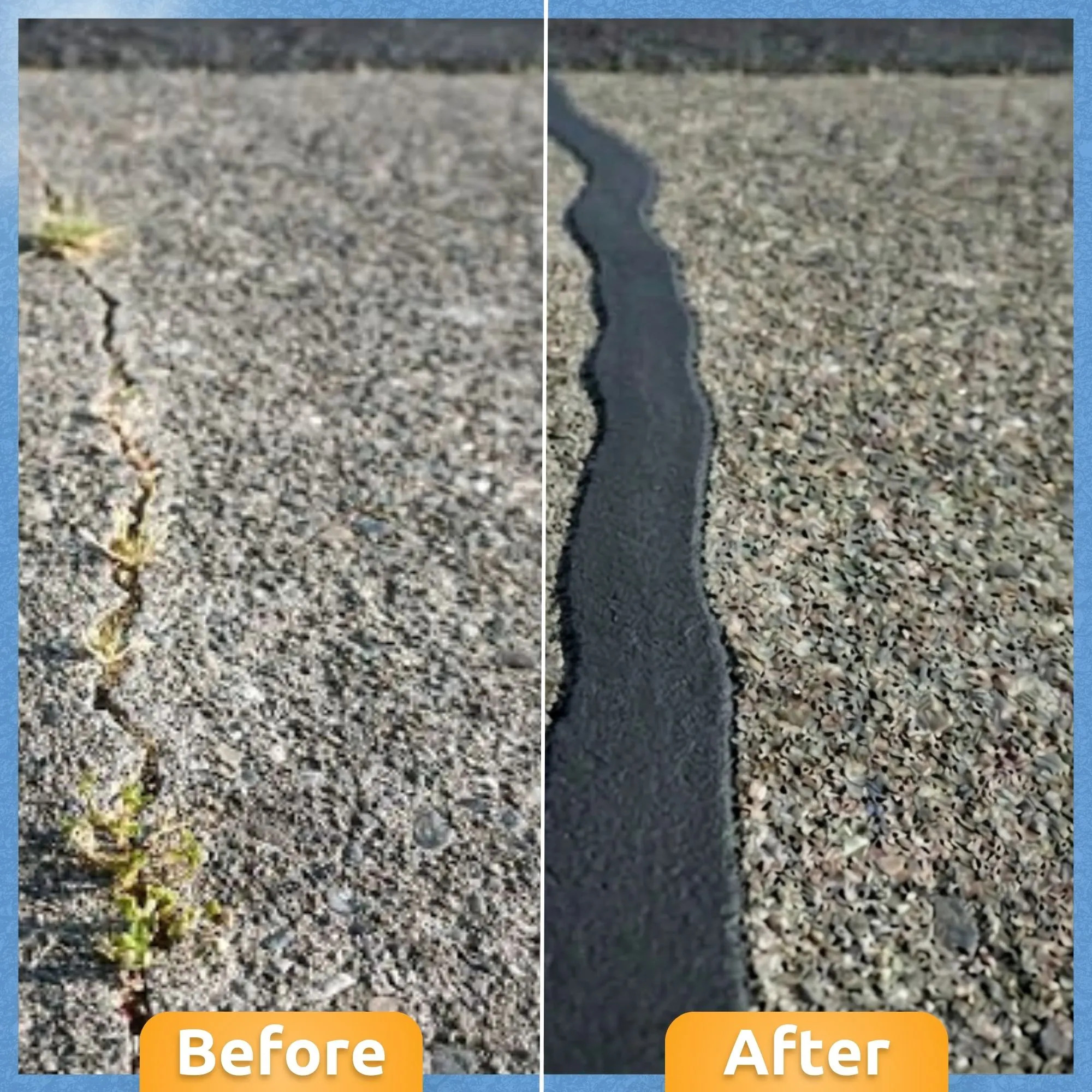 Before

After