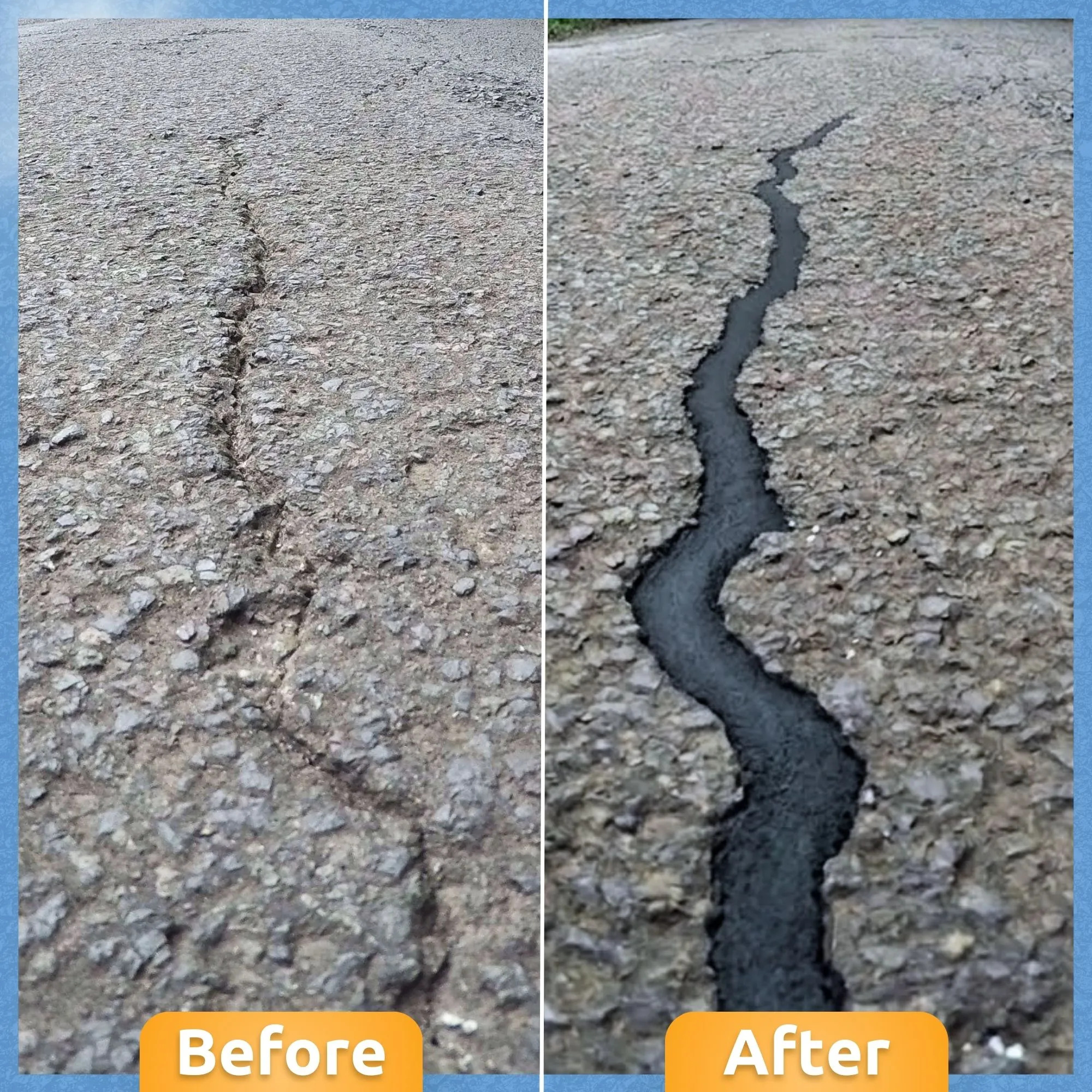 Before

After