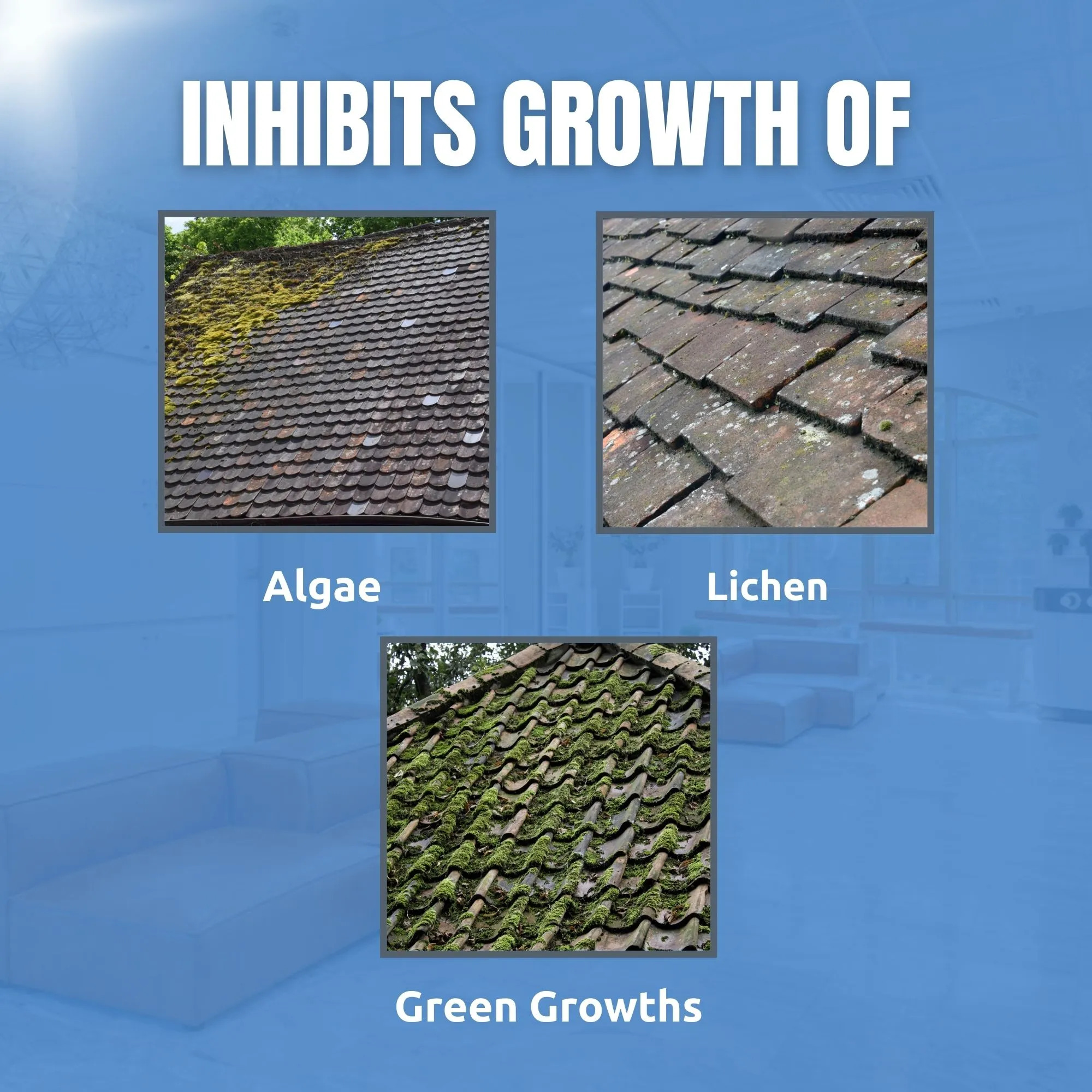 INHIBITS GROWTH OF

Algae

Lichen

Green Growths