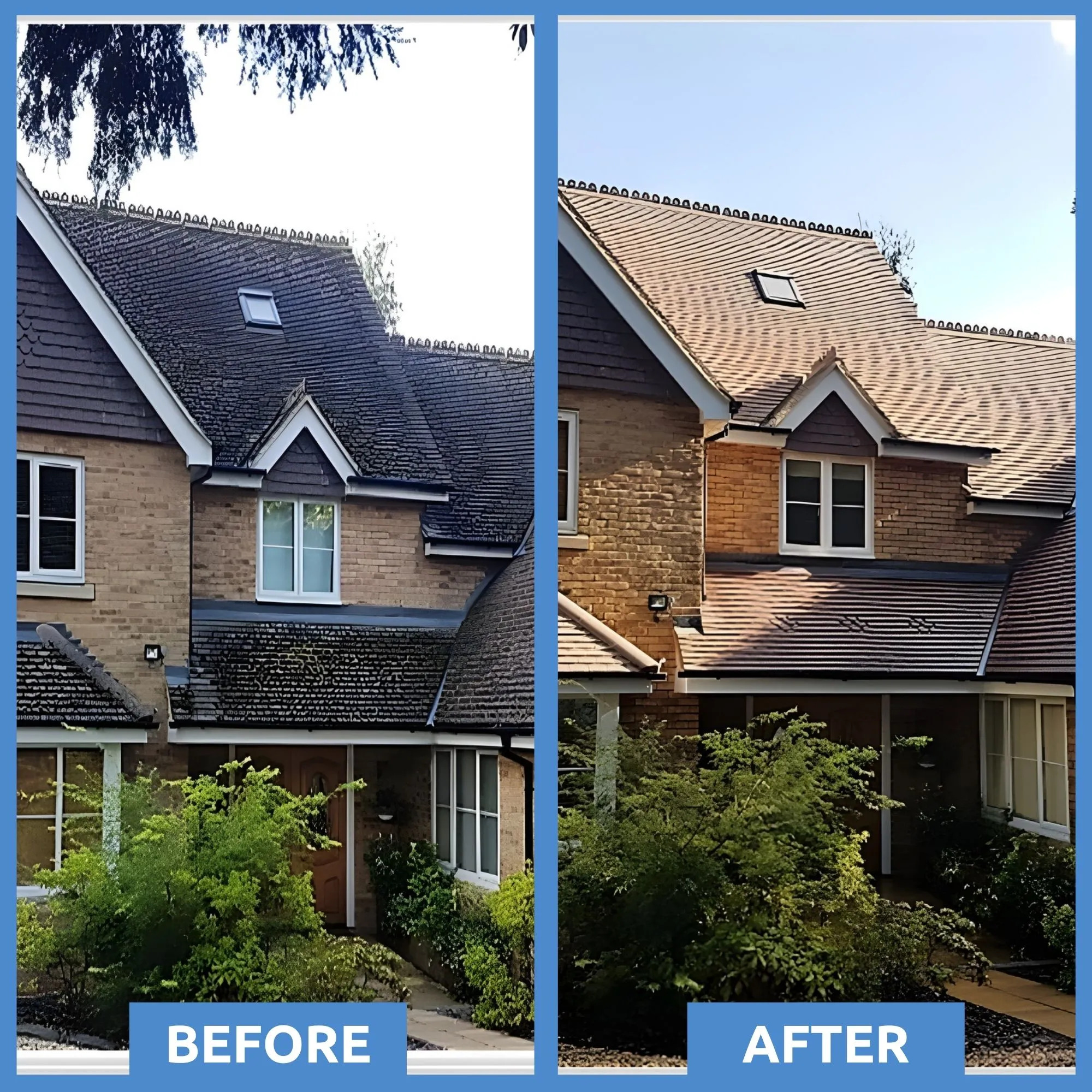 BEFORE

AFTER