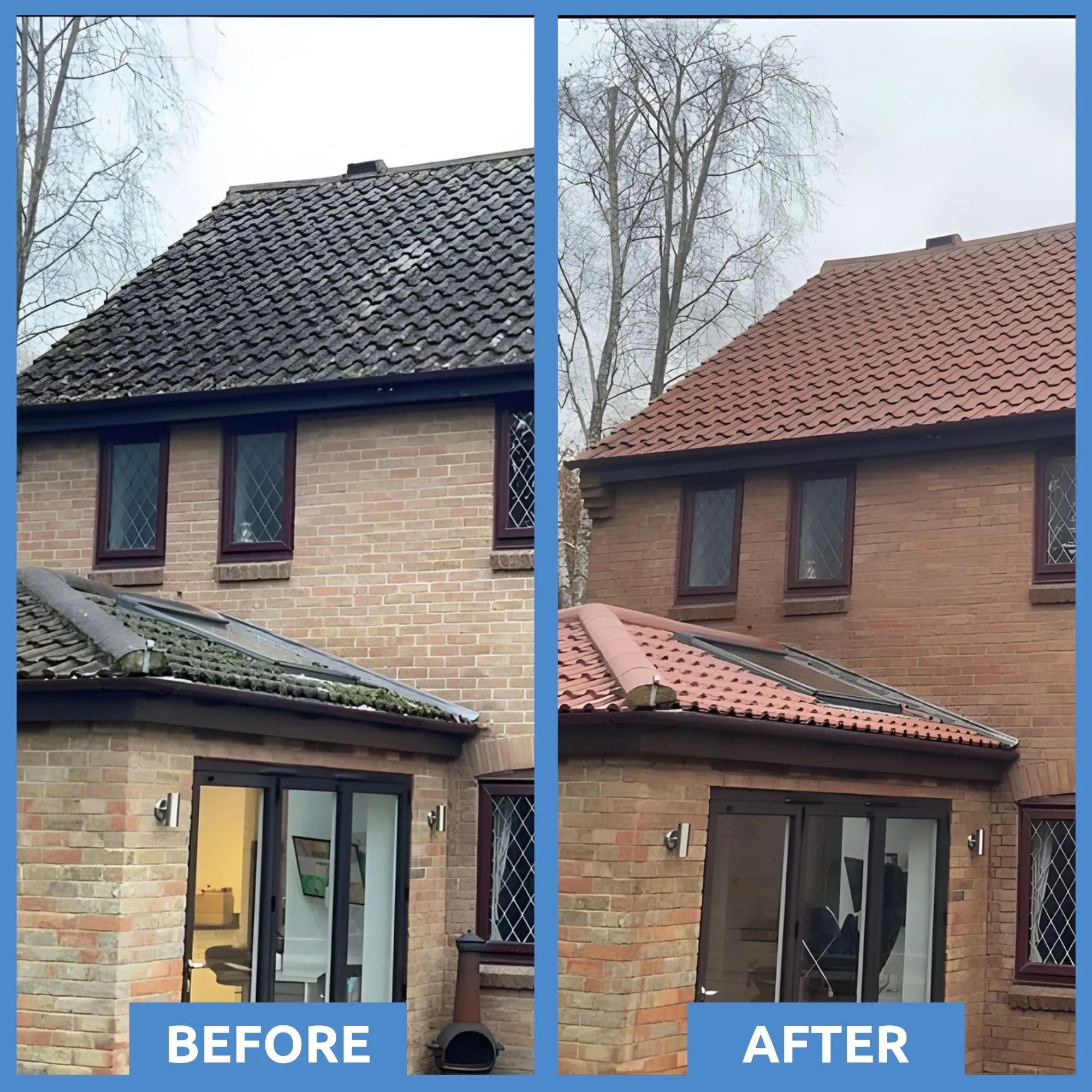 BEFORE

AFTER