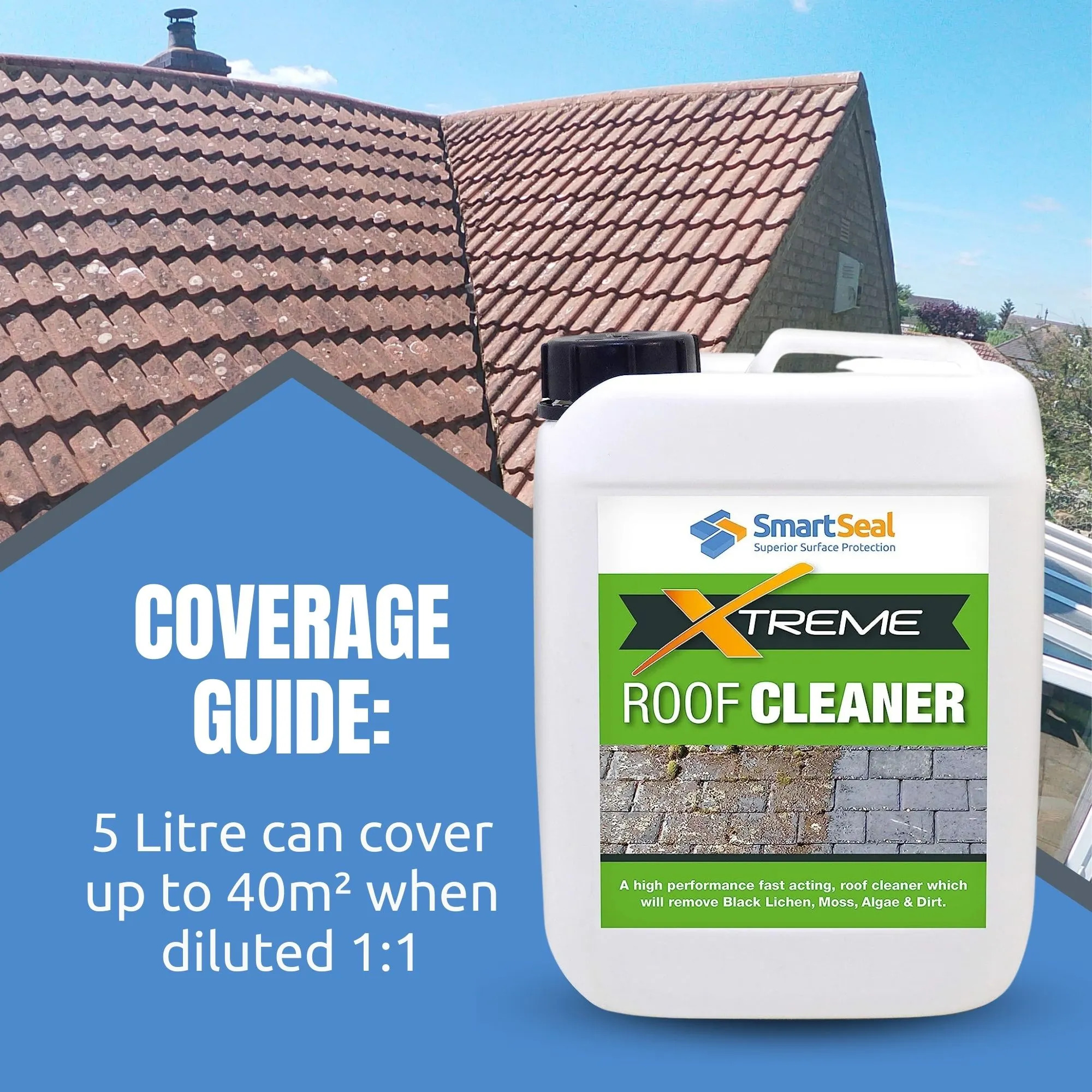 COVERAGE GUIDE:

5 Litre can cover up to 40m² when diluted 1:1

SmartSeal
Superior Surface Protection

XTREME

ROOF CLEANER

A high performance fast acting, roof cleaner which will remove Black Lichen, Moss, Algae & Dirt.