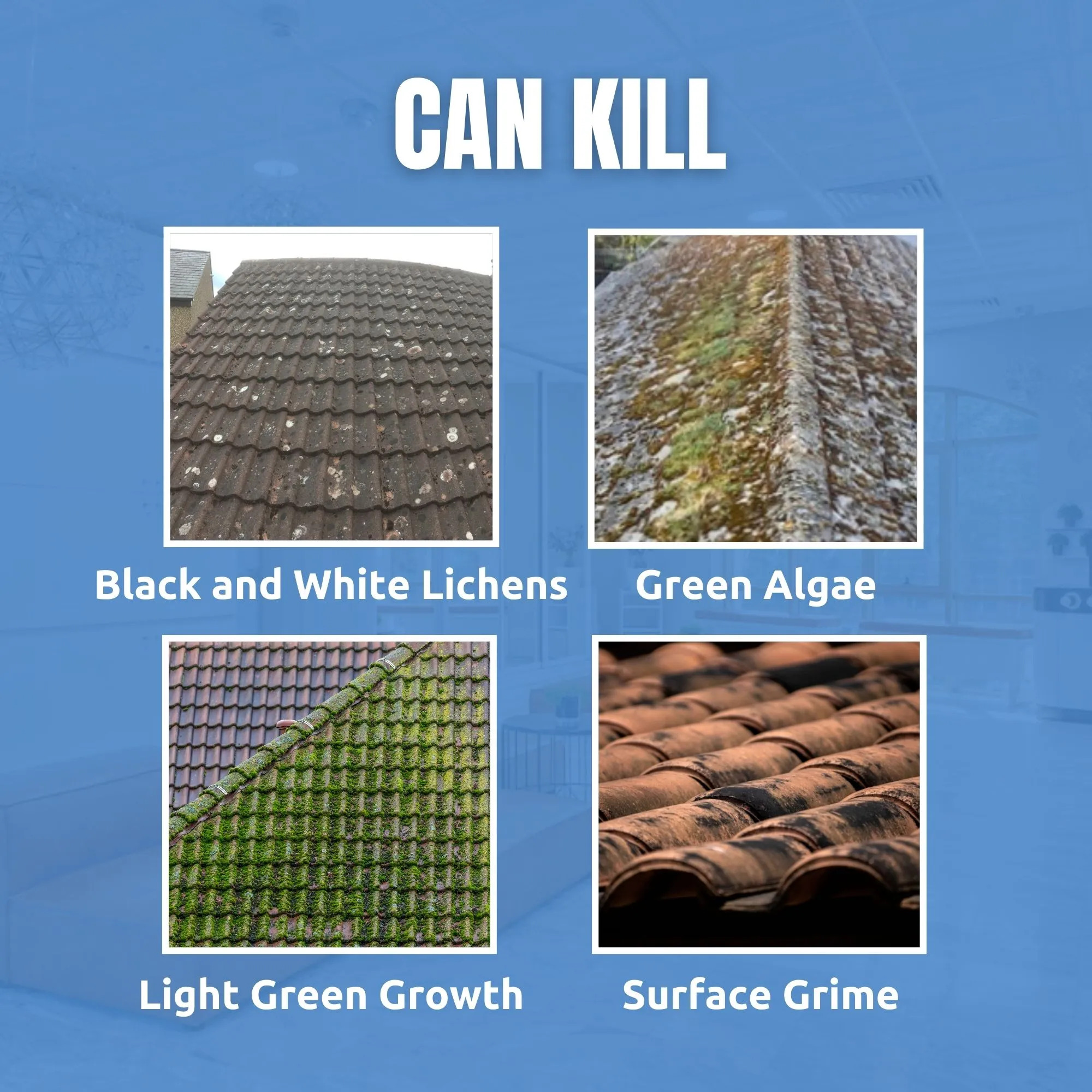 CAN KILL

Black and White Lichens

Green Algae

Light Green Growth

Surface Grime