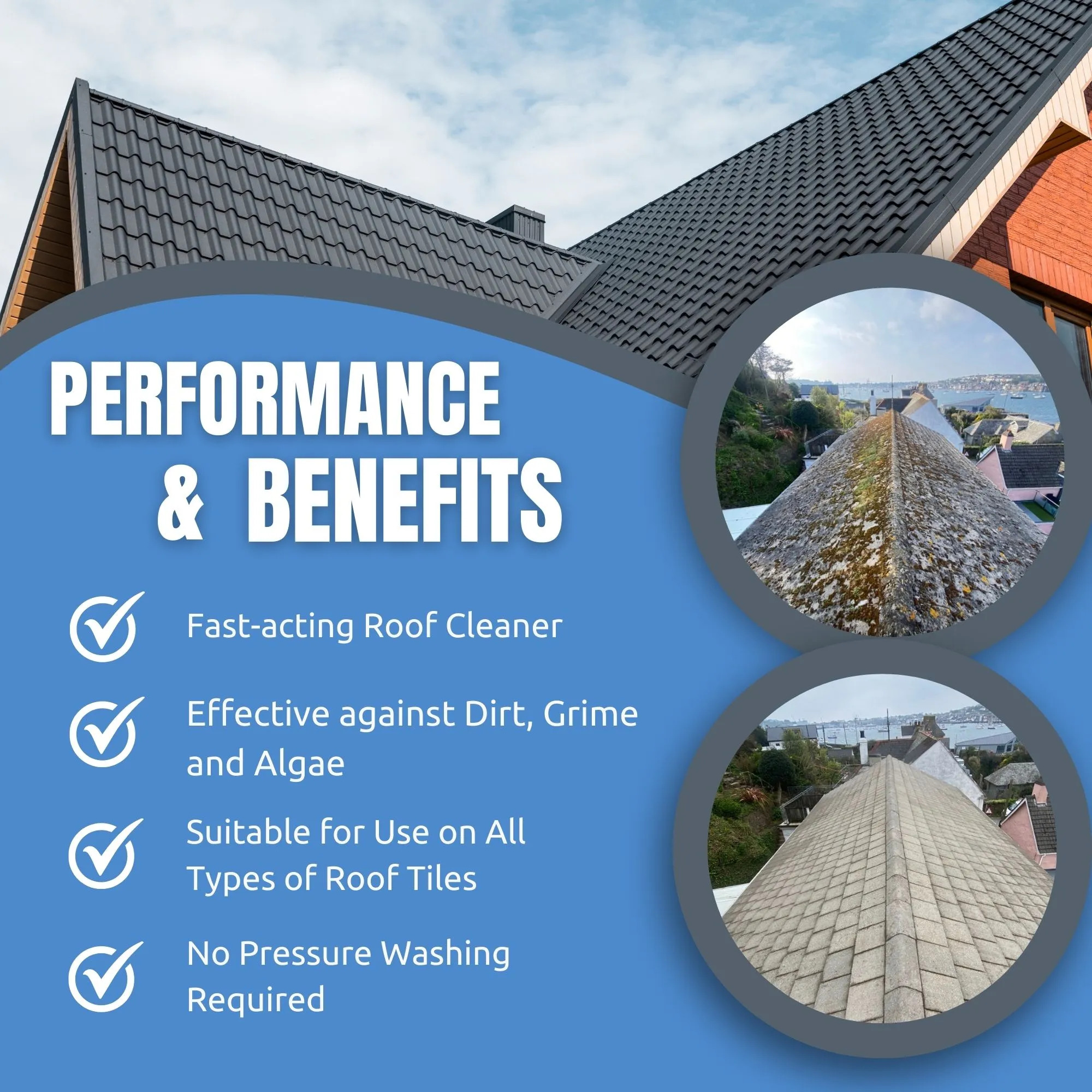 PERFORMANCE & BENEFITS

Fast-acting Roof Cleaner

Effective against Dirt, Grime and Algae

Suitable for Use on All Types of Roof Tiles

No Pressure Washing Required