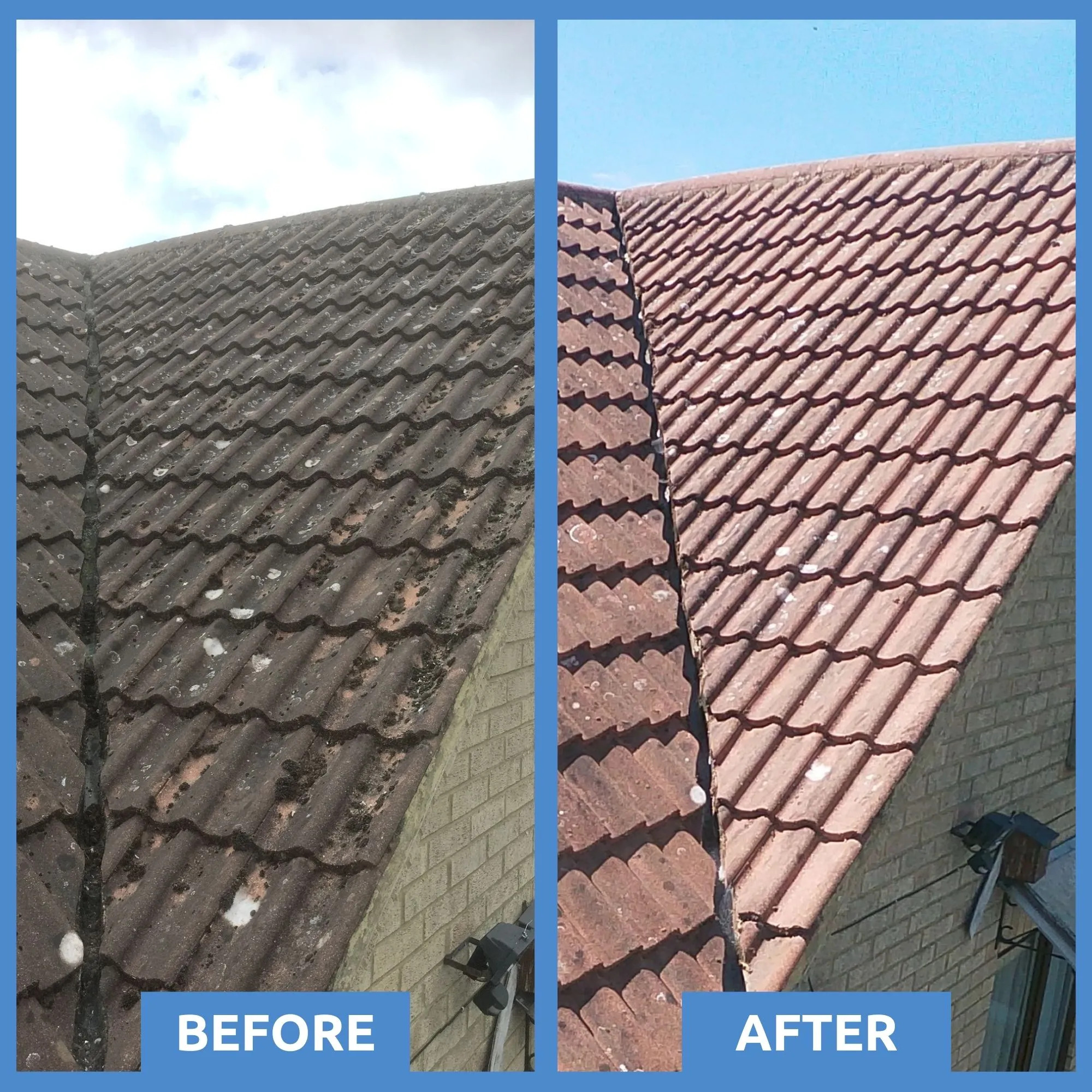 BEFORE

AFTER