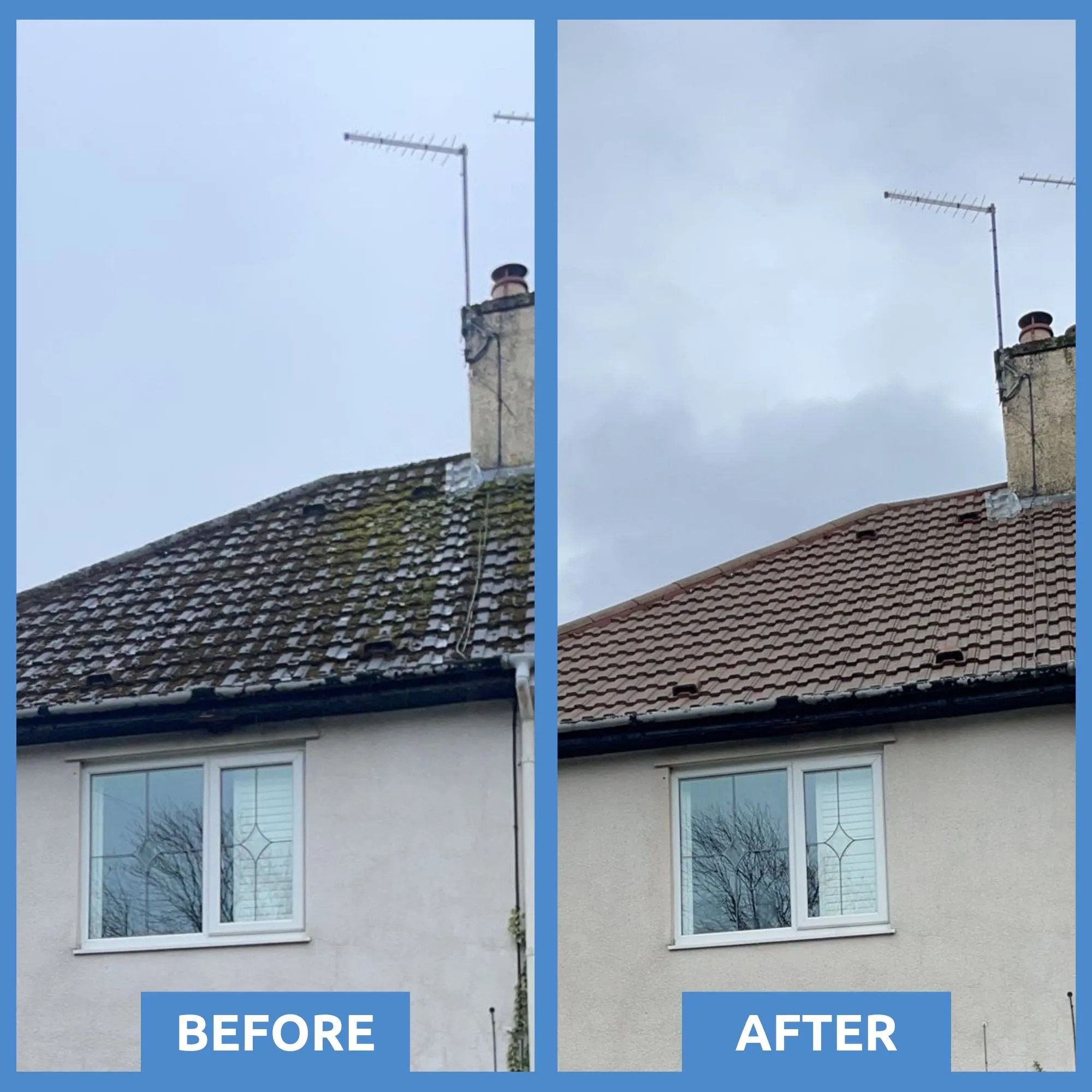 BEFORE

AFTER