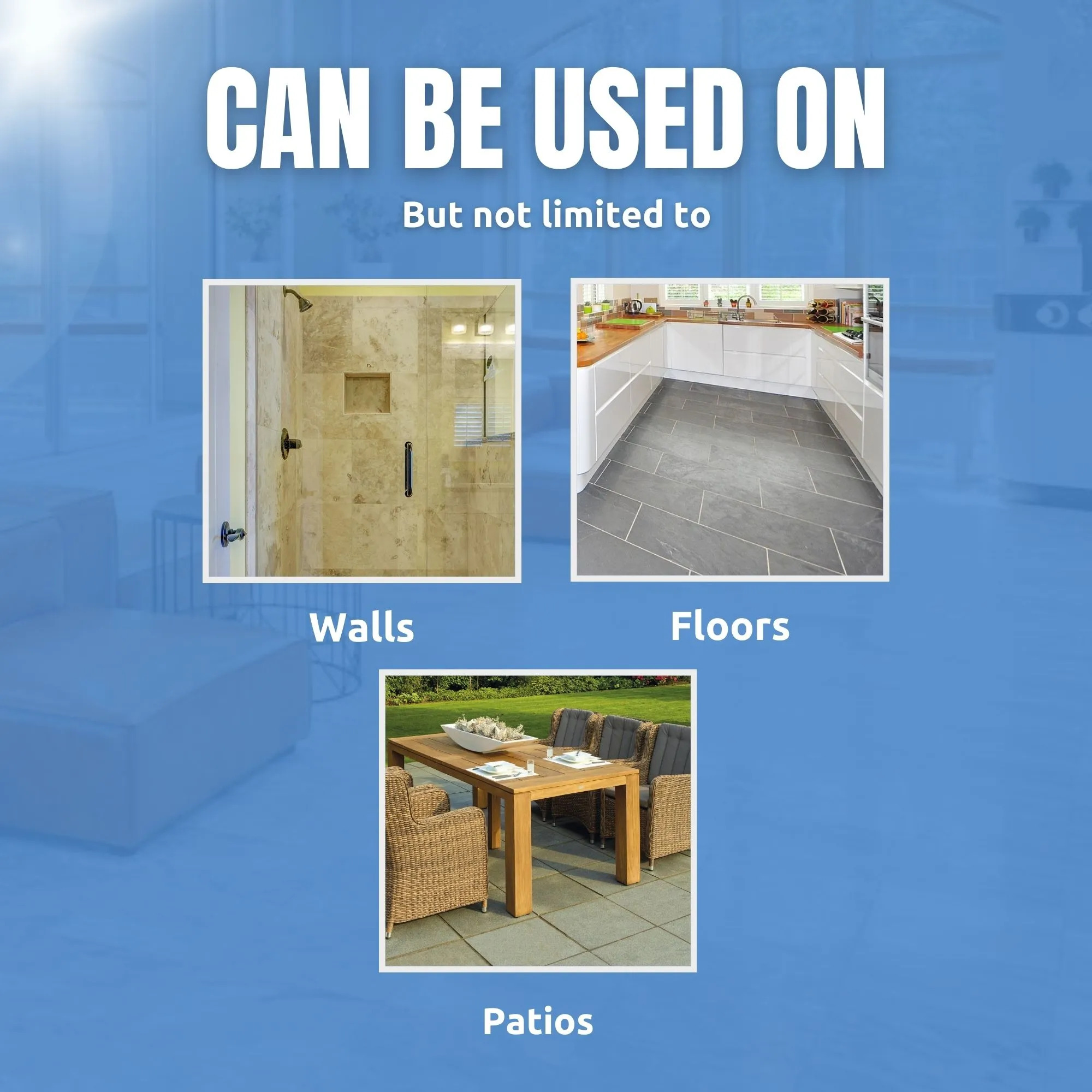 CAN BE USED ON

But not limited to

Walls

Floors

Patios