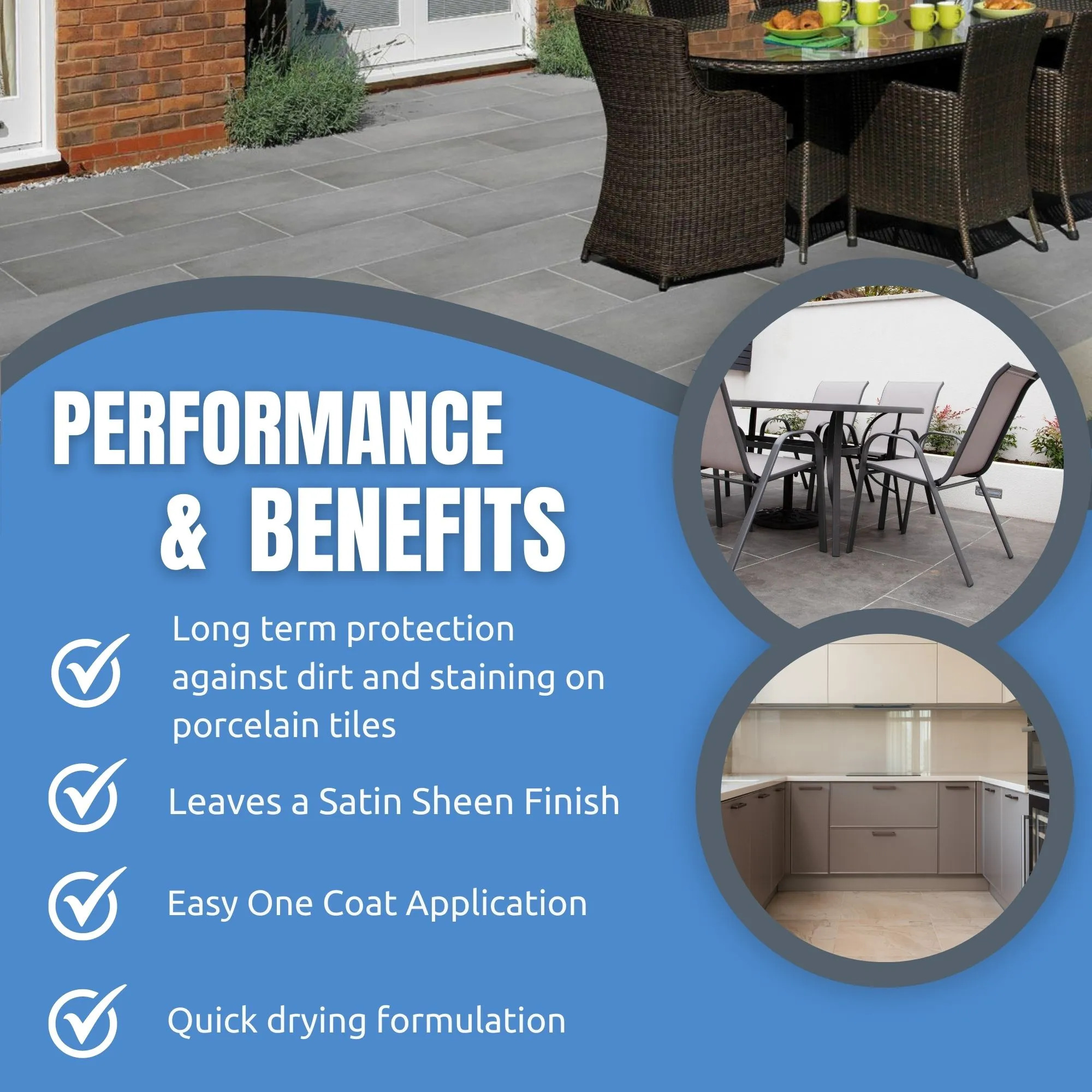 PERFORMANCE & BENEFITS

Long term protection against dirt and staining on porcelain tiles

Leaves a Satin Sheen Finish

Easy One Coat Application

Quick drying formulation