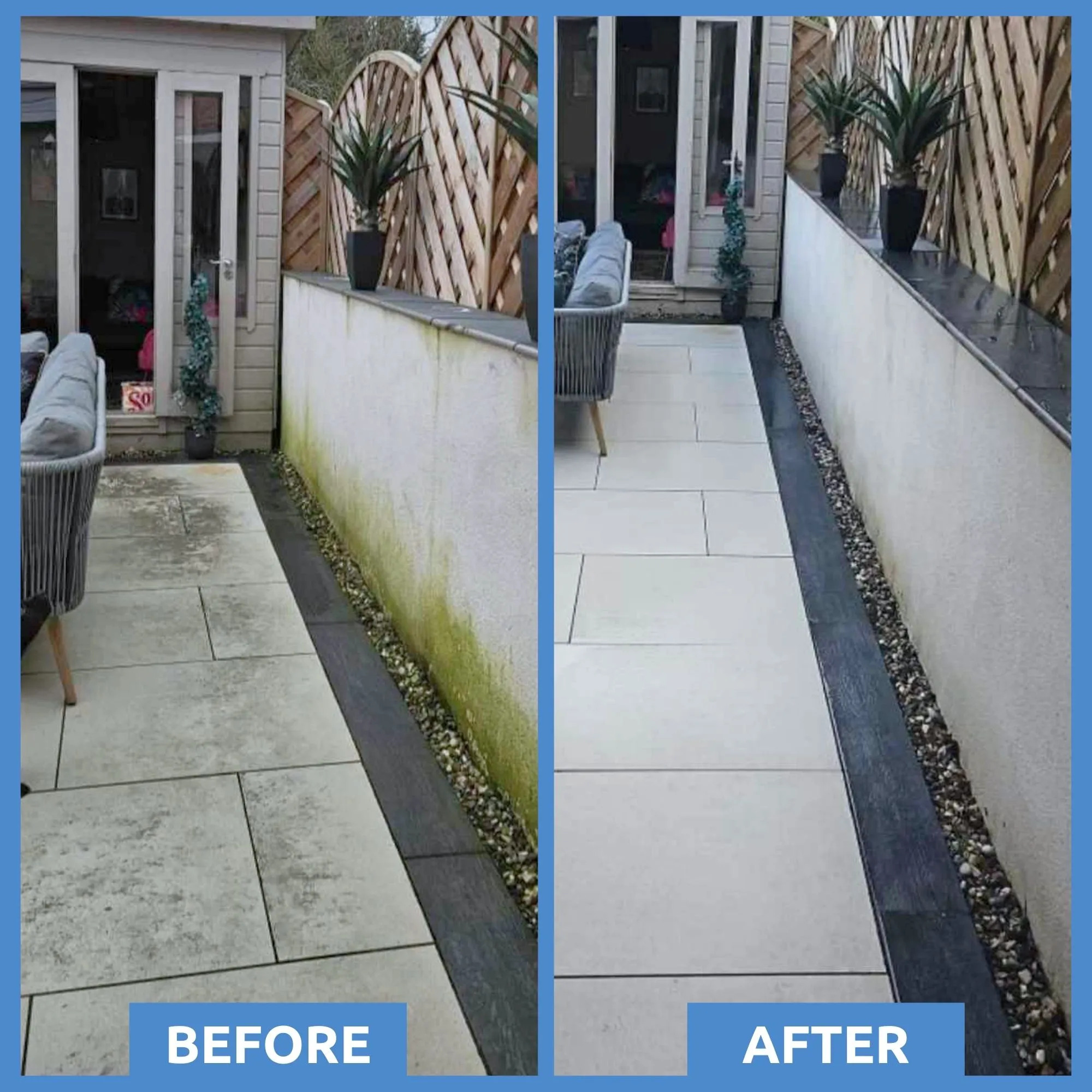 BEFORE

AFTER