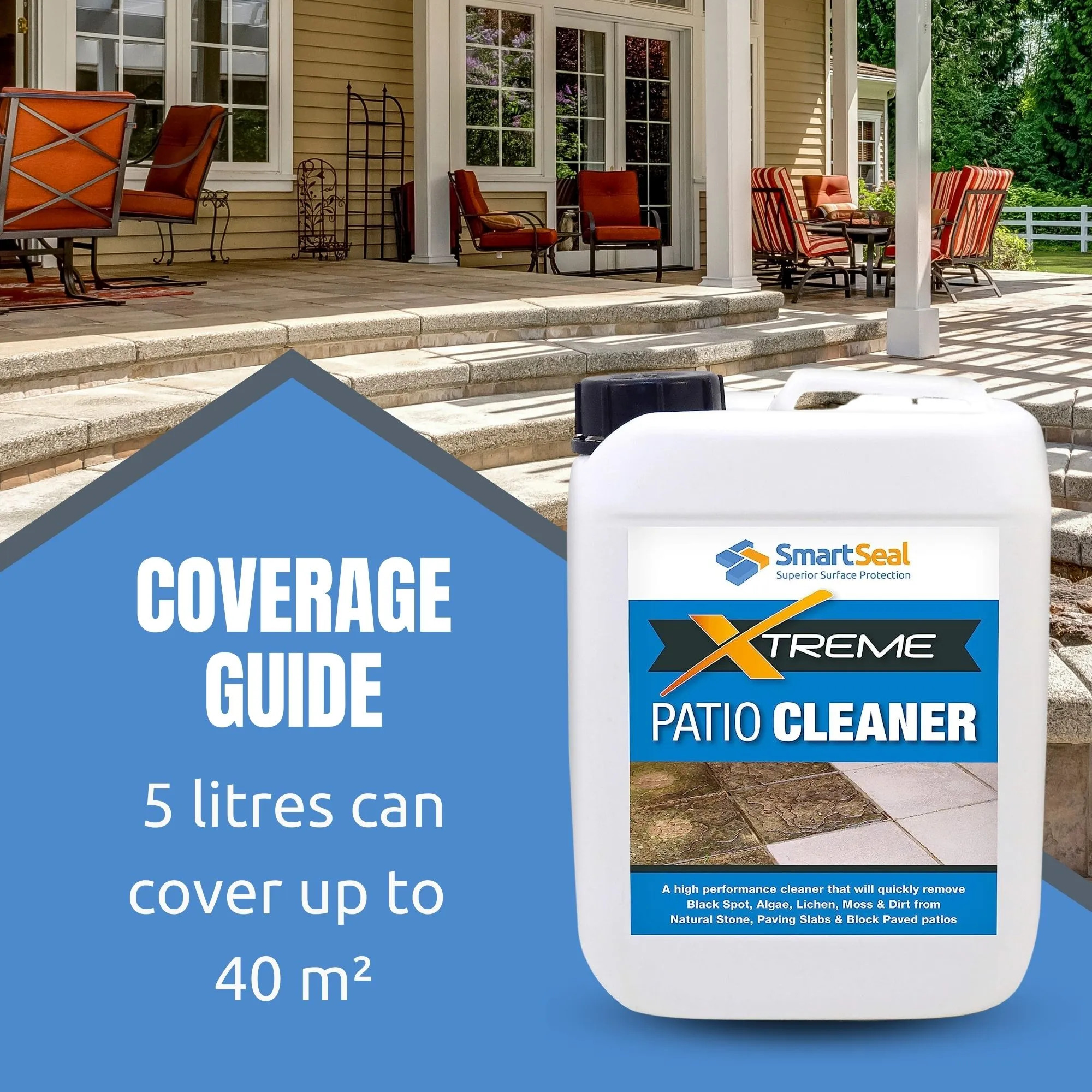 COVERAGE GUIDE

5 litres can cover up to 40 m²

SmartSeal
Superior Surface Protection

XTREME
PATIO CLEANER

A high performance cleaner that will quickly remove Black Spot, Algae, Lichen, Moss & Dirt from Natural Stone, Paving Slabs & Block Paved patios