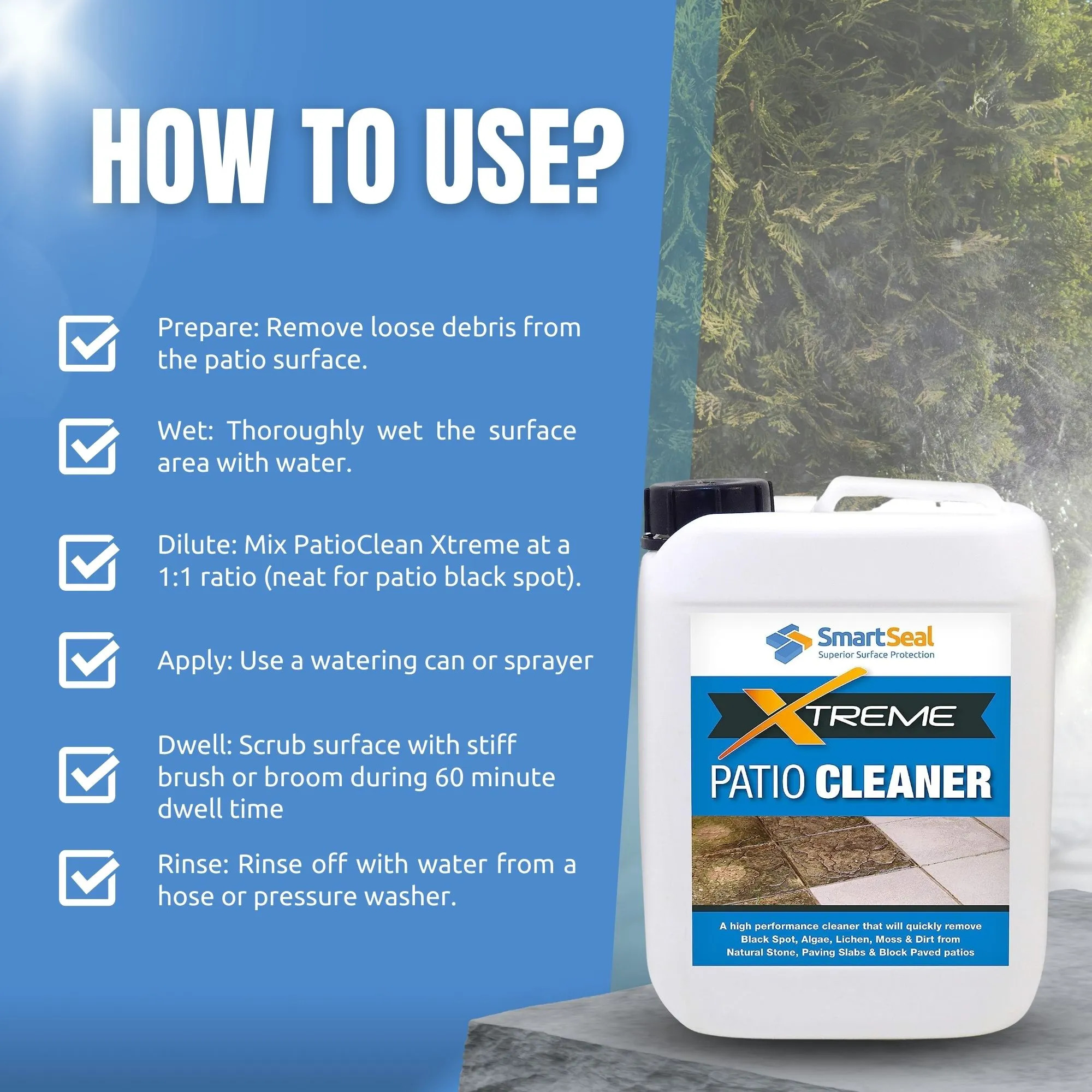 HOW TO USE?

Prepare: Remove loose debris from the patio surface.

Wet: Thoroughly wet the surface area with water.

Dilute: Mix PatioClean Xtreme at a 1:1 ratio (neat for patio black spot).

Apply: Use a watering can or sprayer

Dwell: Scrub surface with stiff brush or broom during 60 minute dwell time

Rinse: Rinse off with water from a hose or pressure washer.

SmartSeal
Superior Surface Protection

XTREME

PATIO CLEANER

A high performance cleaner that will quickly remove Black Spot, Algae, Lichen, Moss & Dirt from Natural Stone, Paving Slabs & Block Paved patios