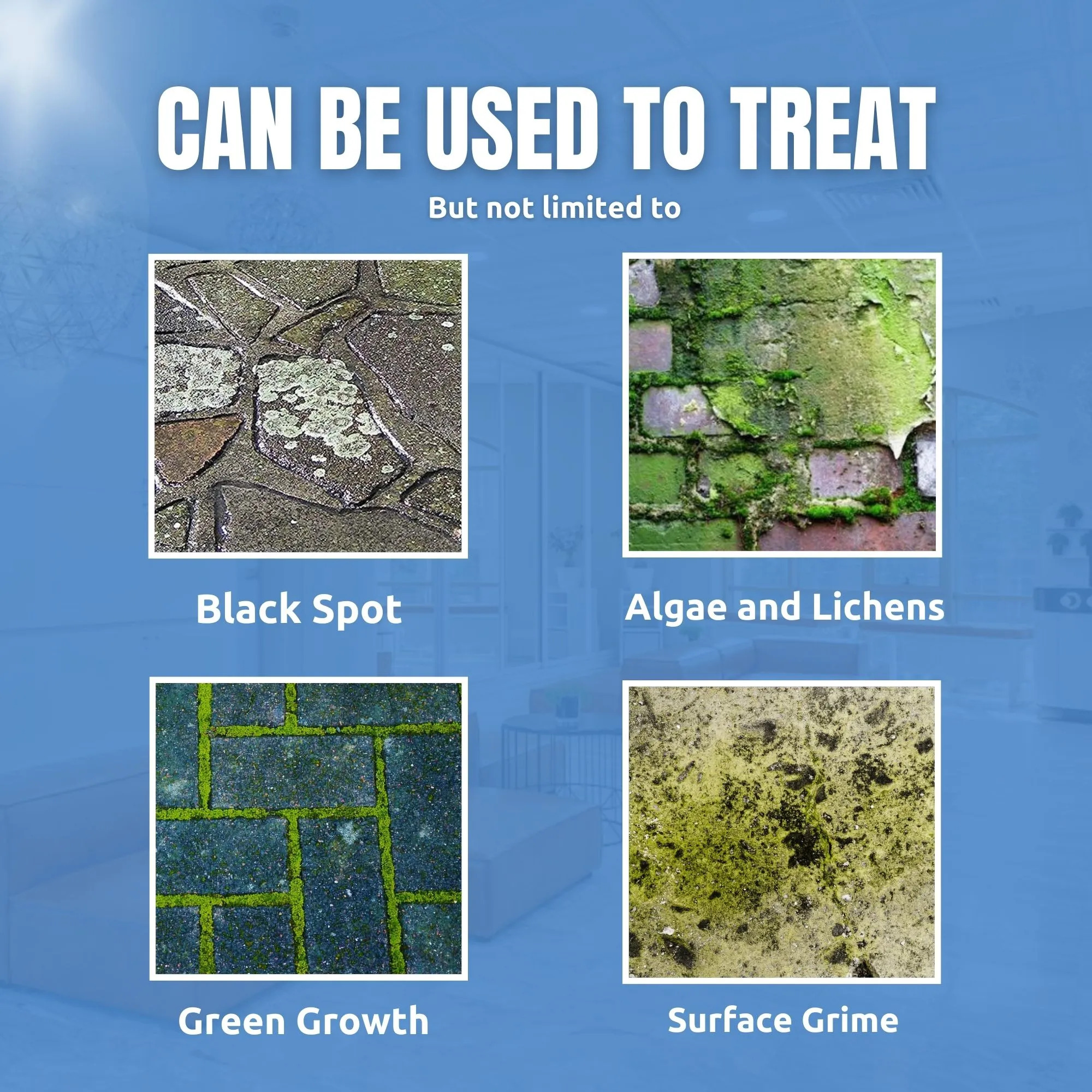 CAN BE USED TO TREAT

But not limited to

Black Spot

Algae and Lichens

Green Growth

Surface Grime