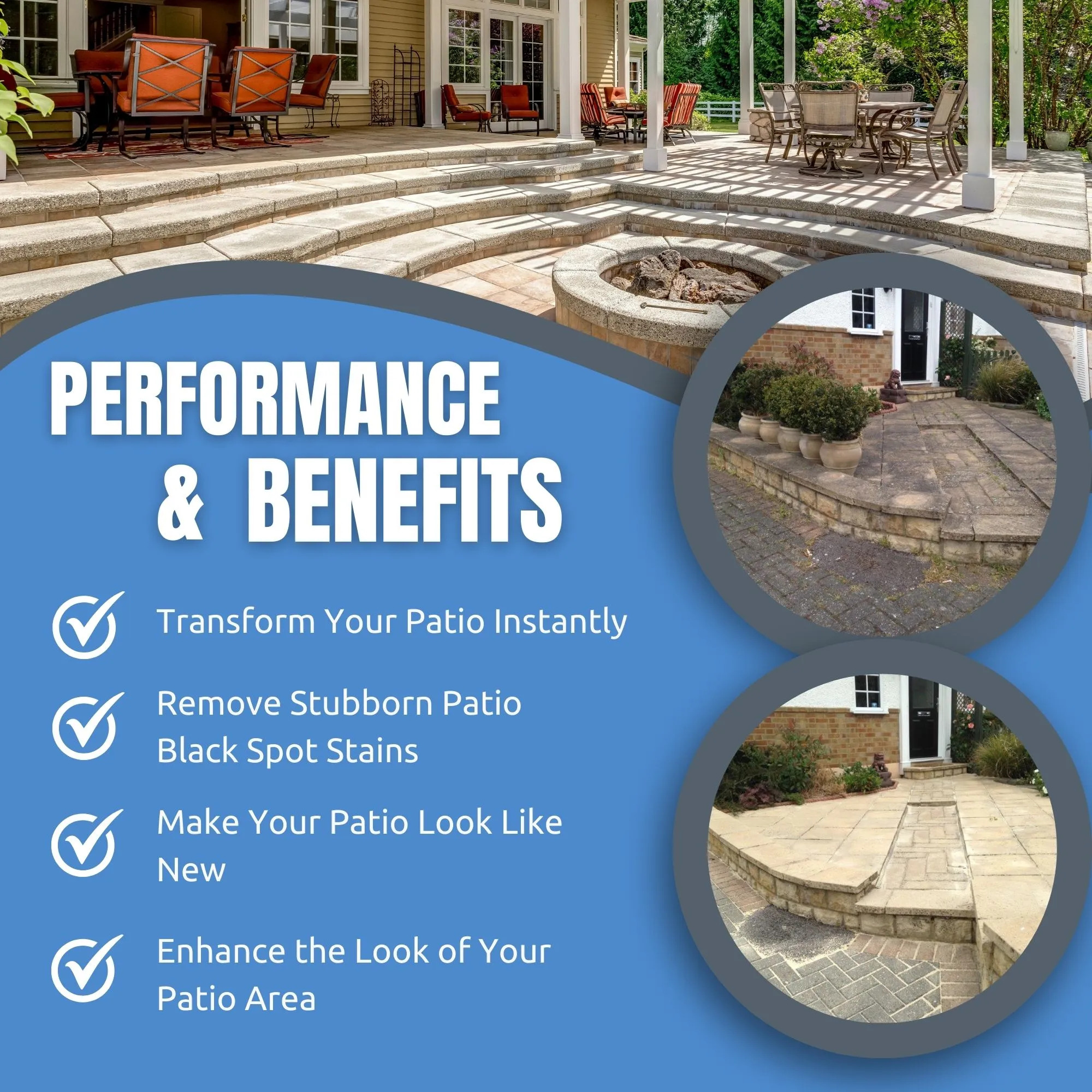 PERFORMANCE & BENEFITS

Transform Your Patio Instantly

Remove Stubborn Patio Black Spot Stains

Make Your Patio Look Like New

Enhance the Look of Your Patio Area