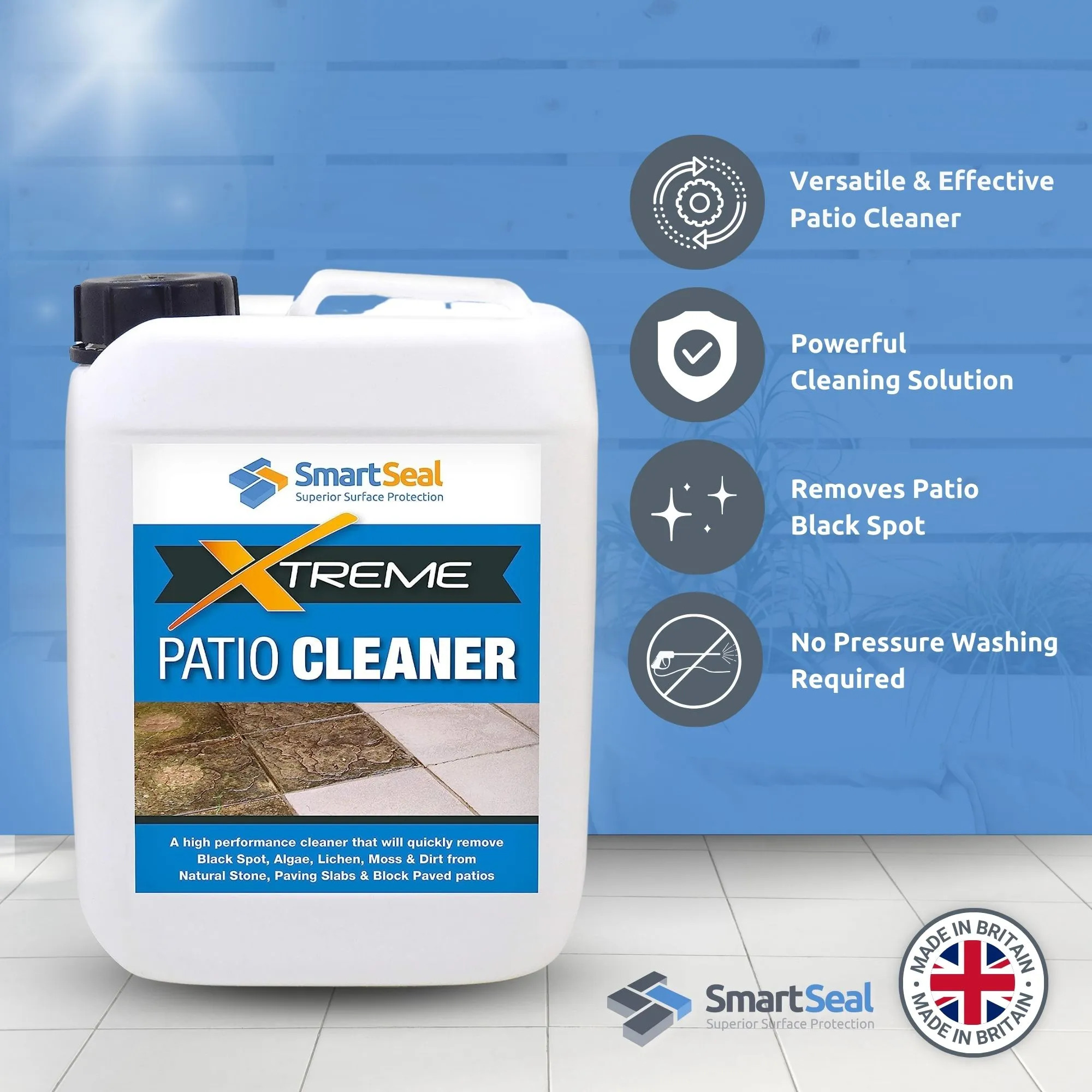 SmartSeal
Superior Surface Protection

XTREME

PATIO CLEANER

A high performance cleaner that will quickly remove Black Spot, Algae, Lichen, Moss & Dirt from Natural Stone, Paving Slabs & Block Paved patios

Versatile & Effective Patio Cleaner

Powerful Cleaning Solution

Removes Patio Black Spot

No Pressure Washing Required

SmartSeal
Superior Surface Protection

MADE IN BRITAIN
MADE IN BRITAIN