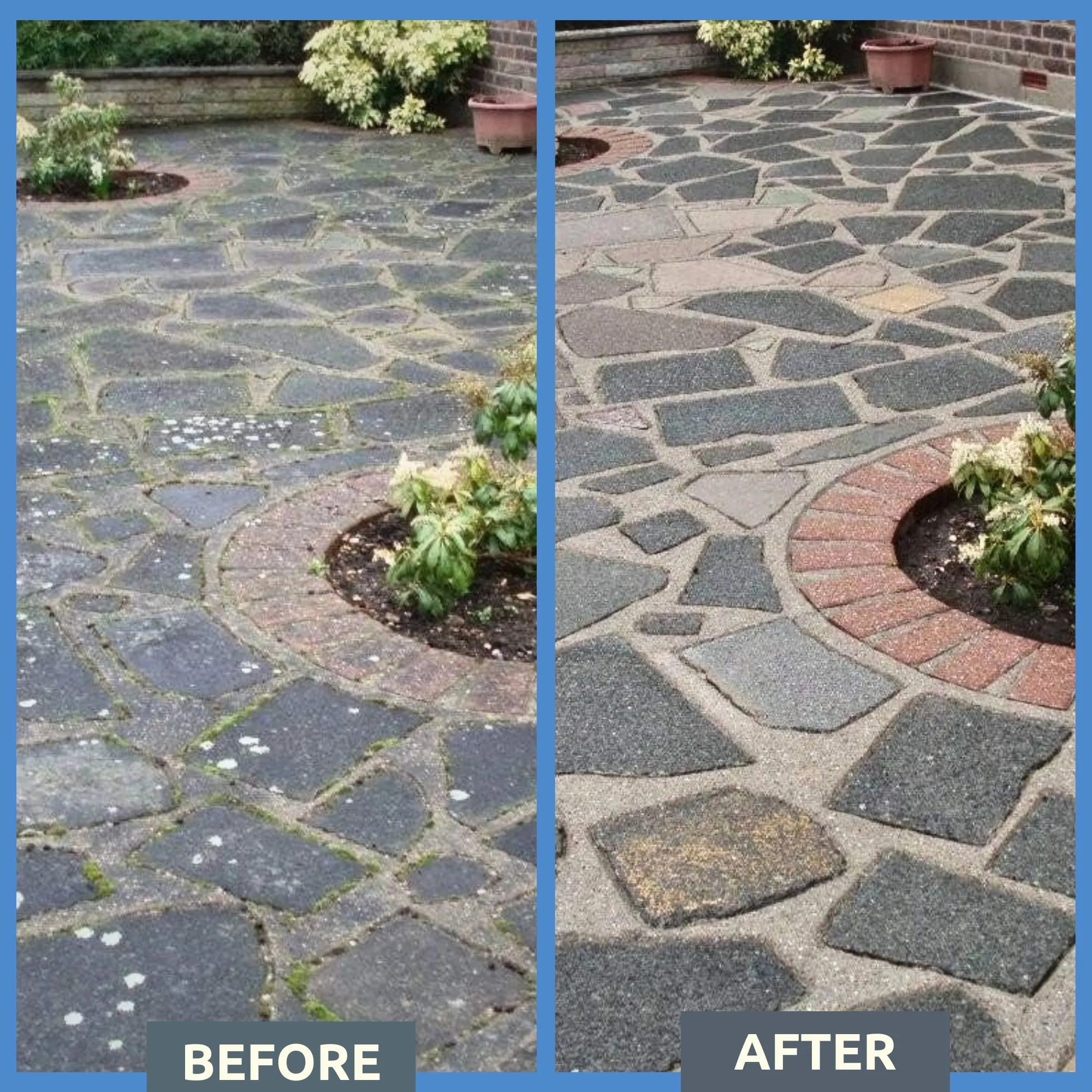 BEFORE

AFTER