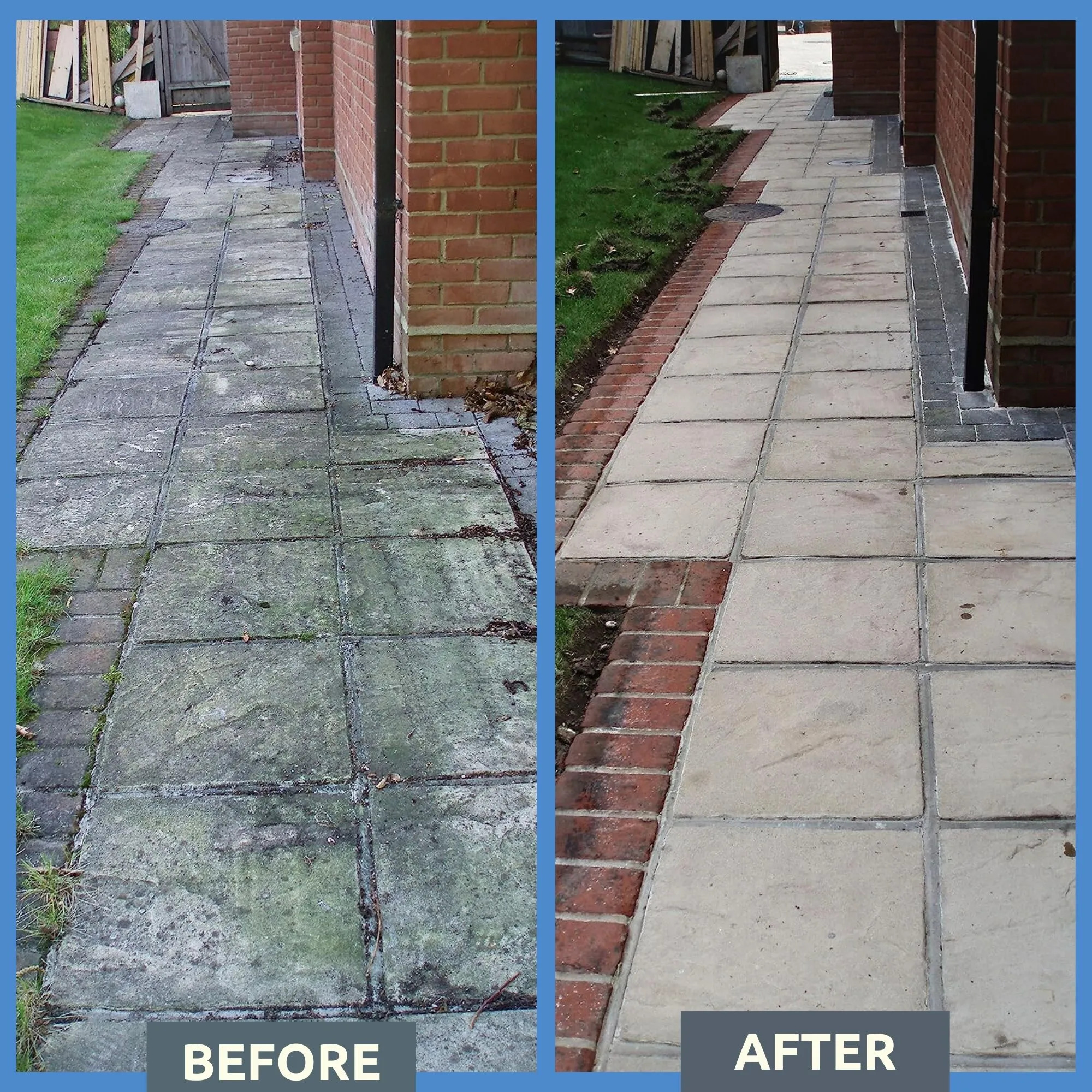 BEFORE

AFTER