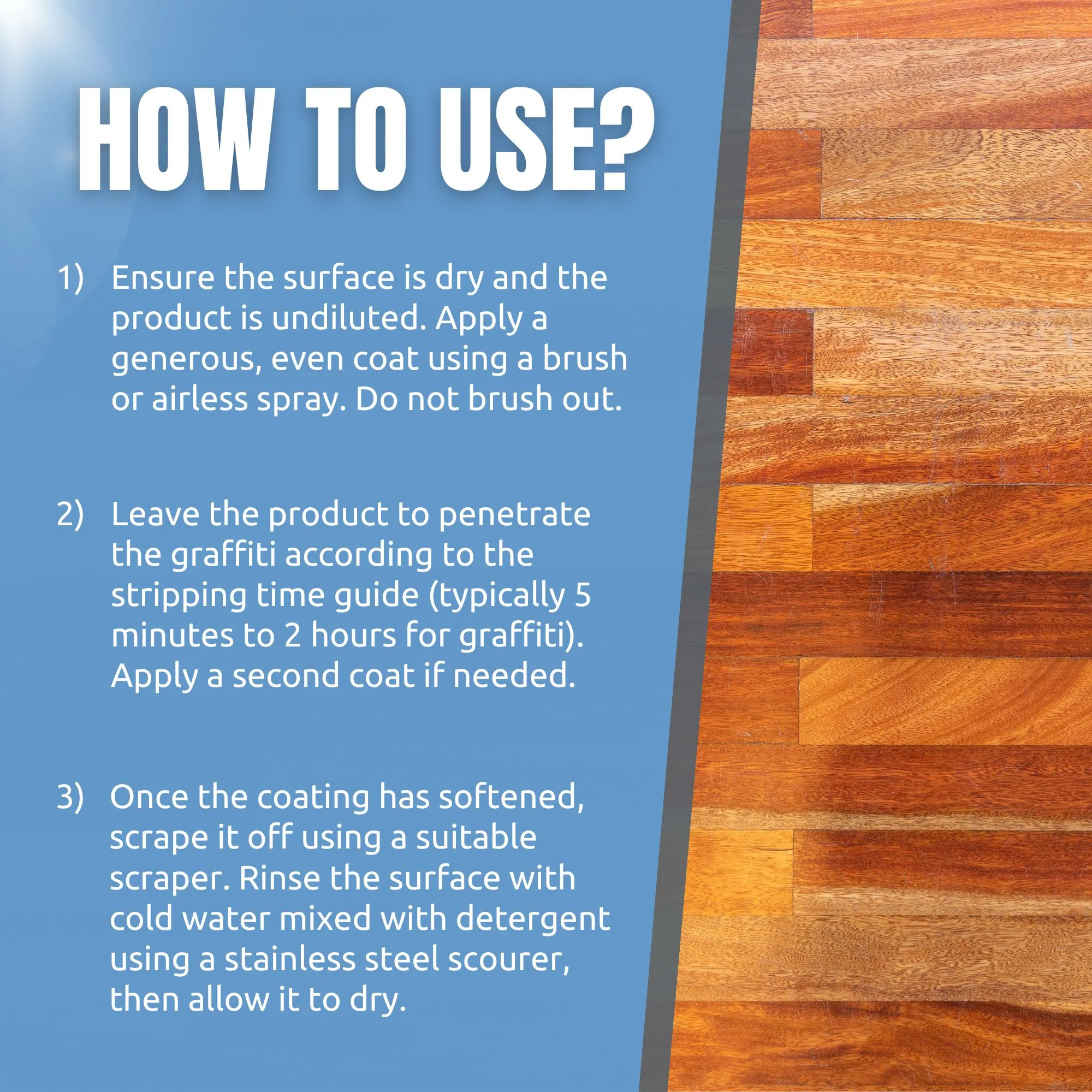 HOW TO USE?

1) Ensure the surface is dry and the product is undiluted. Apply a generous, even coat using a brush or airless spray. Do not brush out.

2) Leave the product to penetrate the graffiti according to the stripping time guide (typically 5 minutes to 2 hours for graffiti). Apply a second coat if needed.

3) Once the coating has softened, scrape it off using a suitable scraper. Rinse the surface with cold water mixed with detergent using a stainless steel scourer, then allow it to dry.