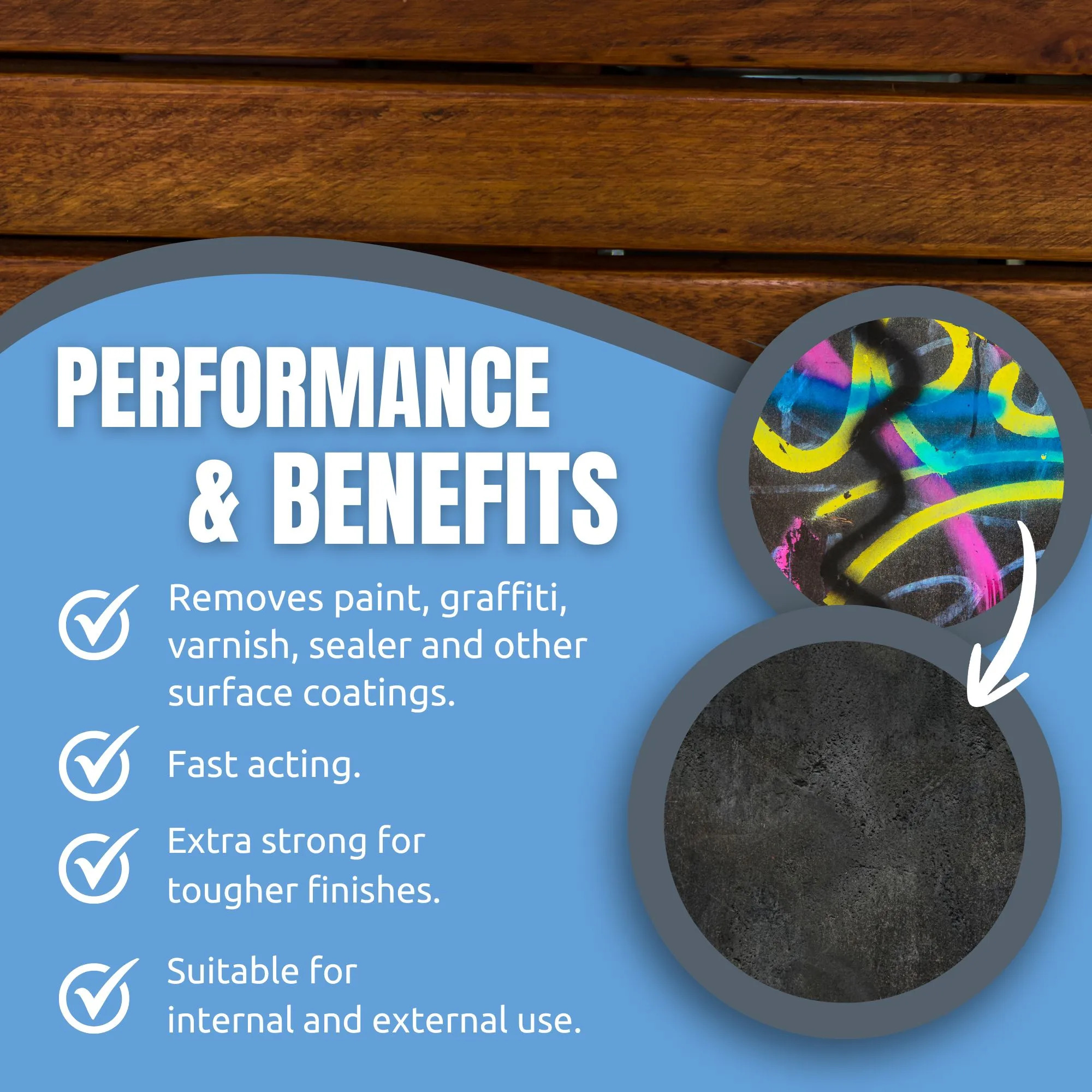 PERFORMANCE & BENEFITS

Removes paint, graffiti, varnish, sealer and other surface coatings.

Fast acting.

Extra strong for tougher finishes.

Suitable for internal and external use.