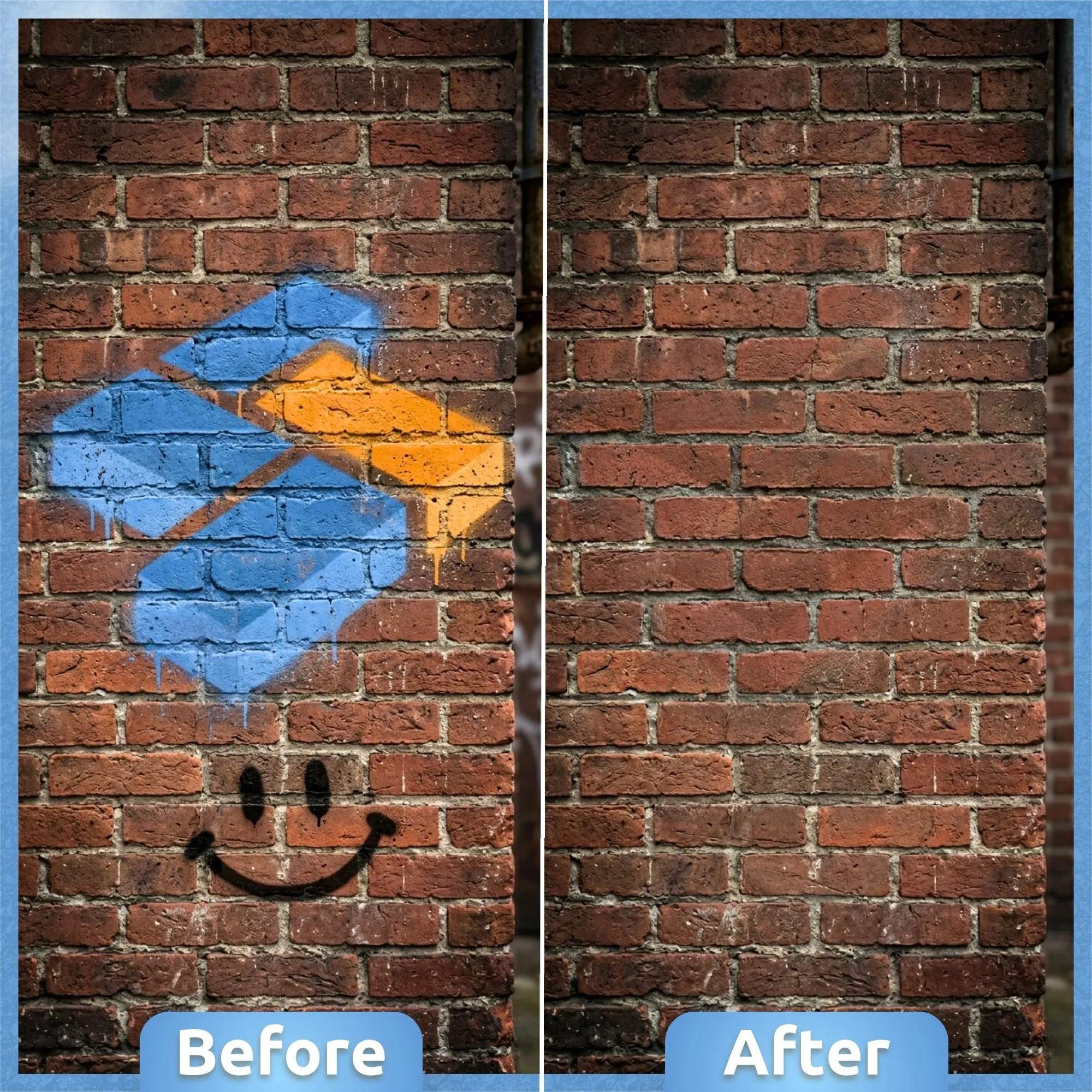 Before

After