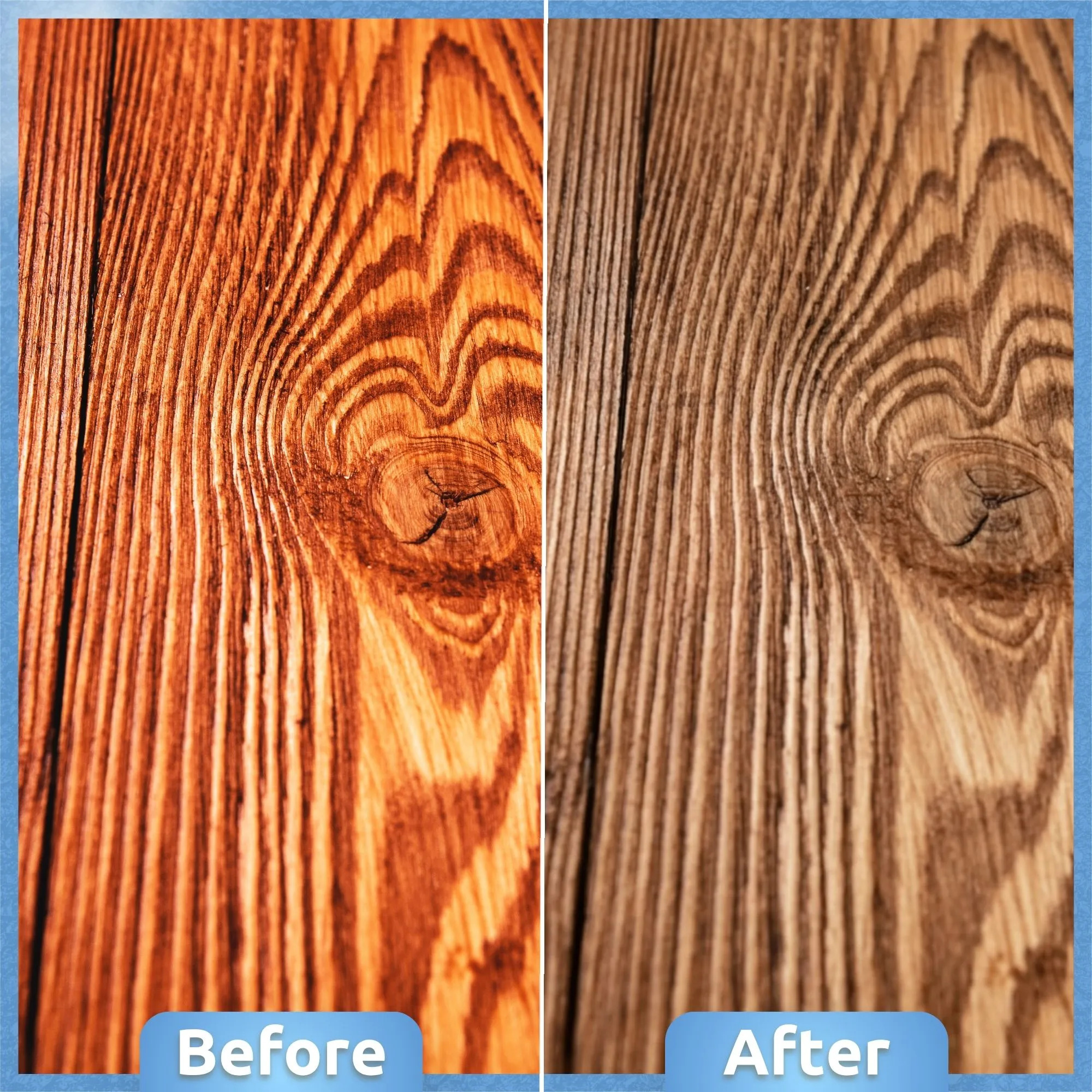 Before

After