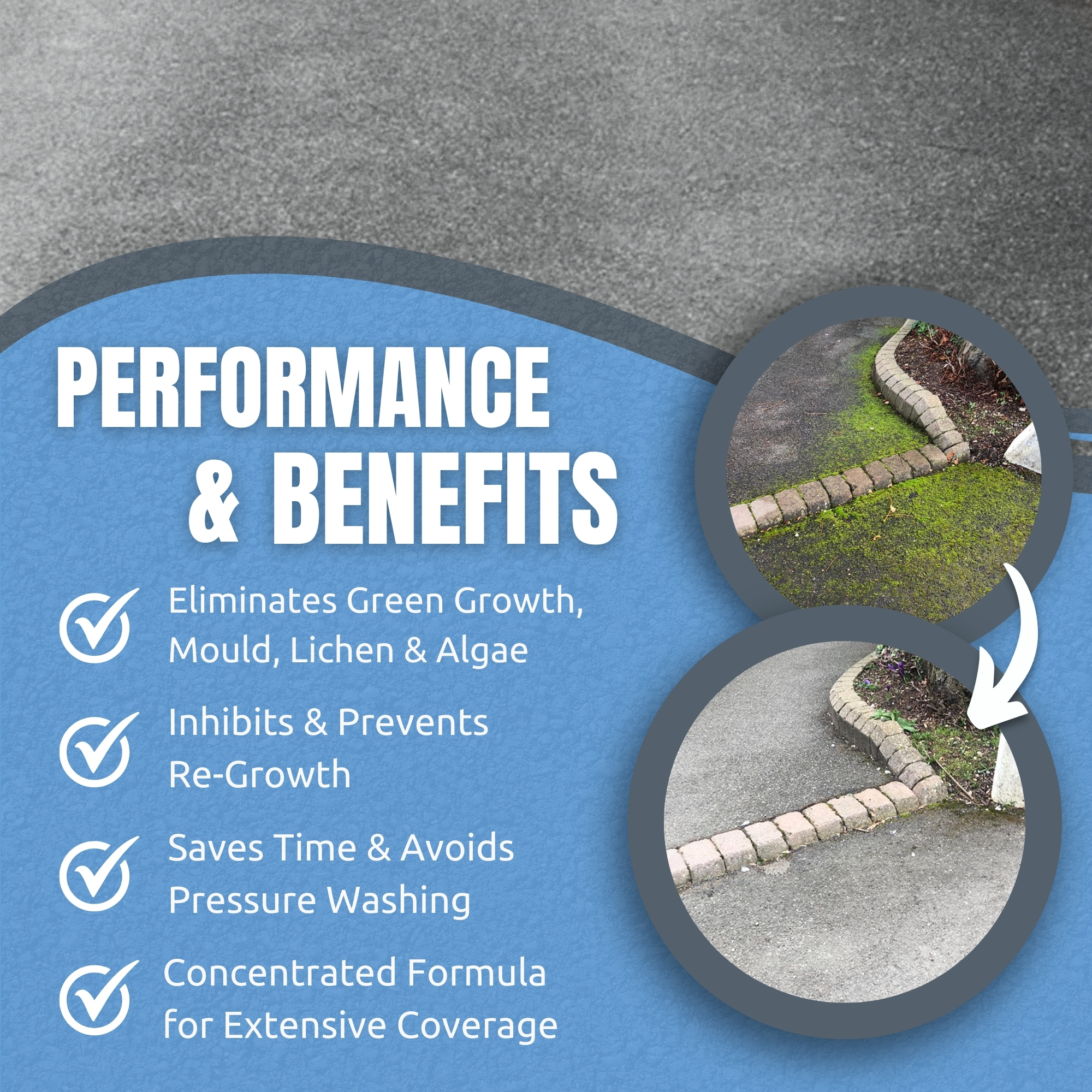 PERFORMANCE & BENEFITS

Eliminates Green Growth, Mould, Lichen & Algae

Inhibits & Prevents Re-Growth

Saves Time & Avoids Pressure Washing

Concentrated Formula for Extensive Coverage