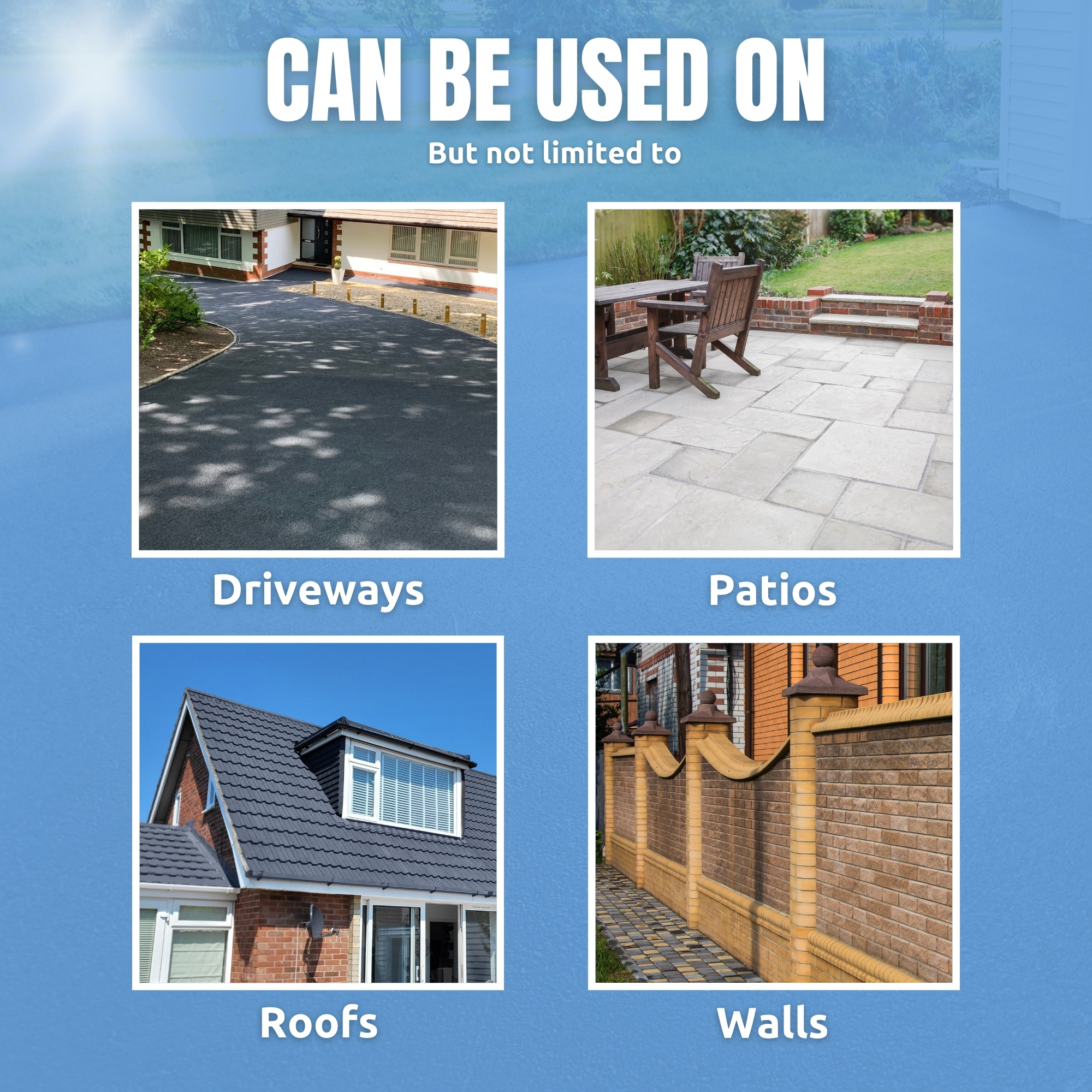 CAN BE USED ON

But not limited to

Driveways

Patios

Roofs

Walls