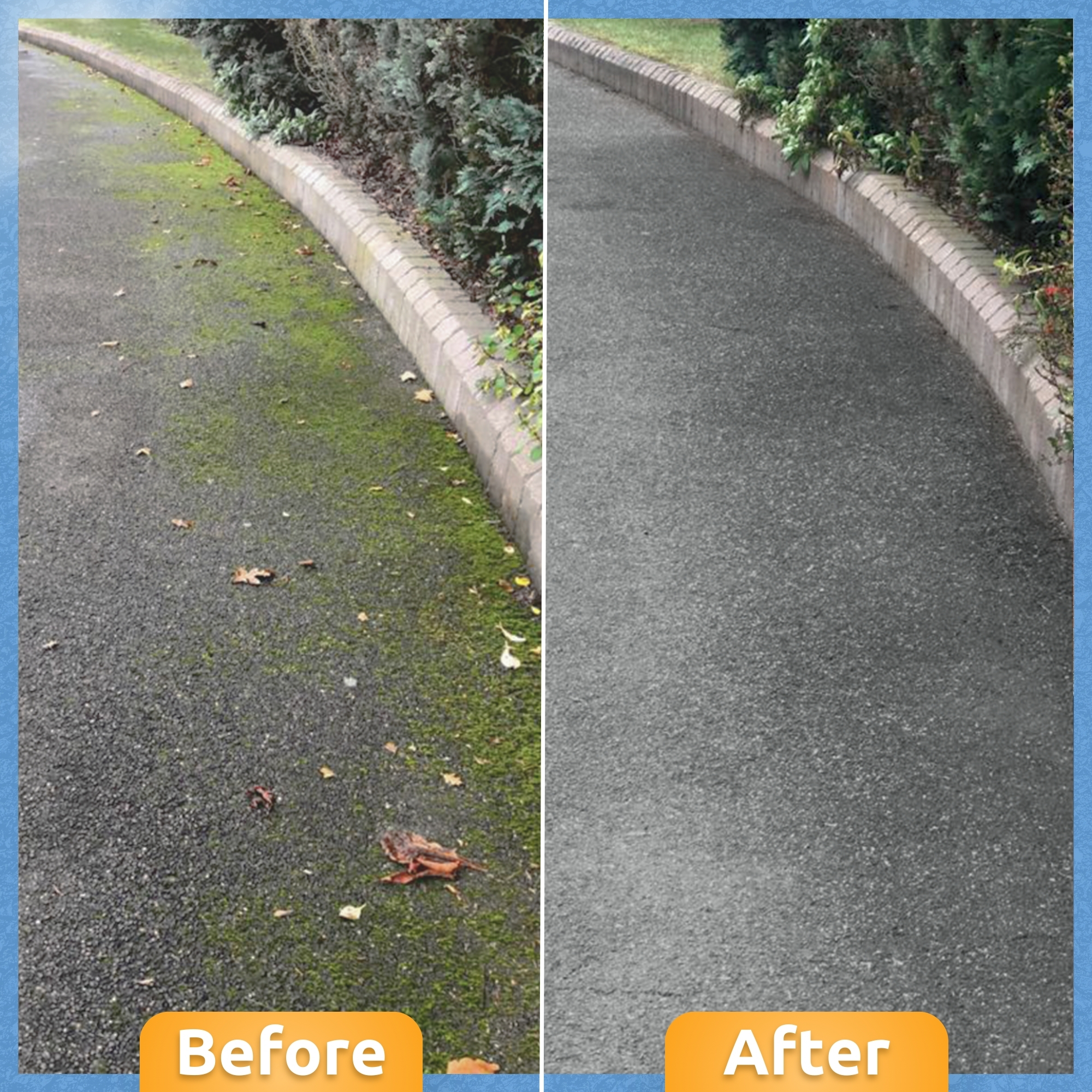 Before

After