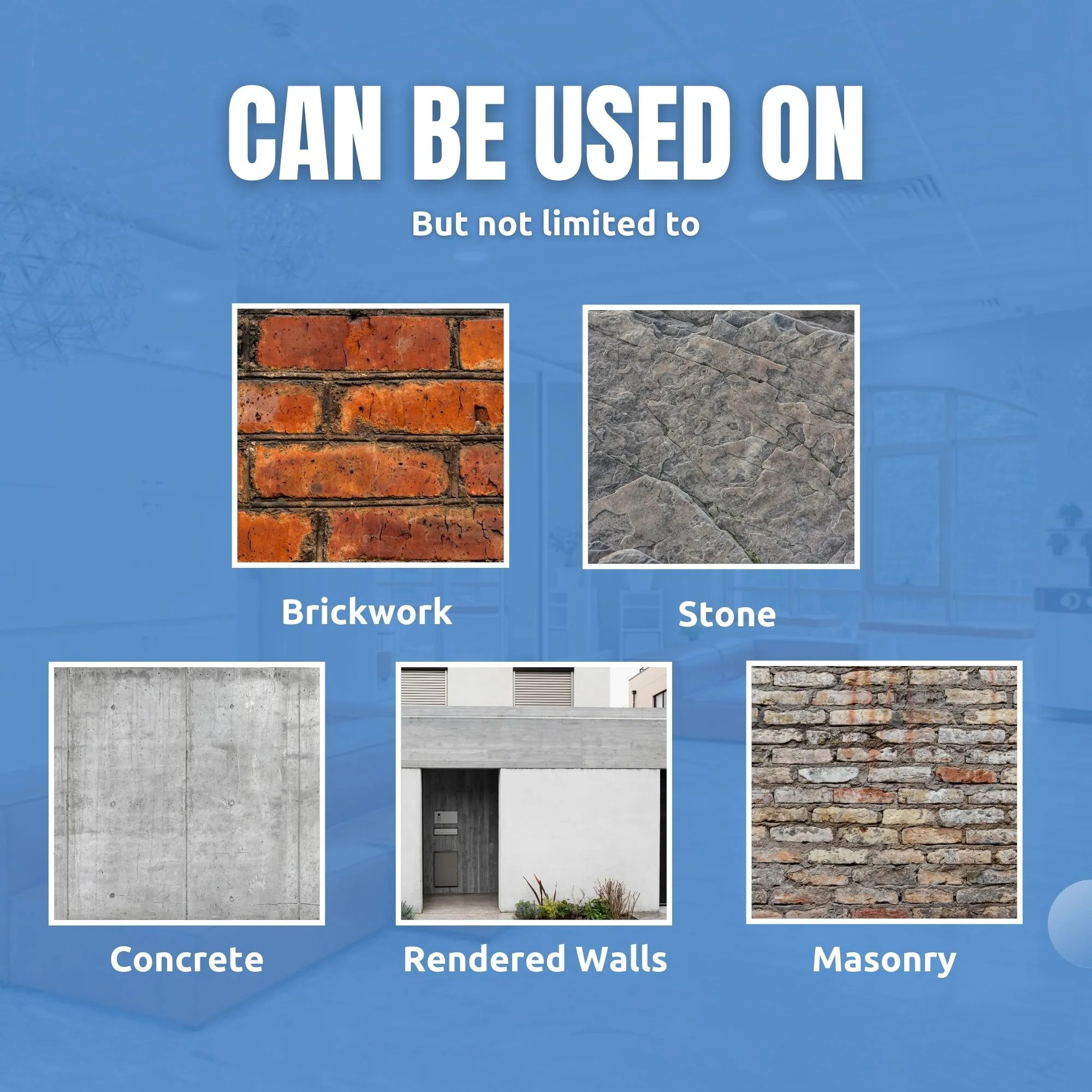 CAN BE USED ON

But not limited to

Brickwork

Stone

Concrete

Rendered Walls

Masonry