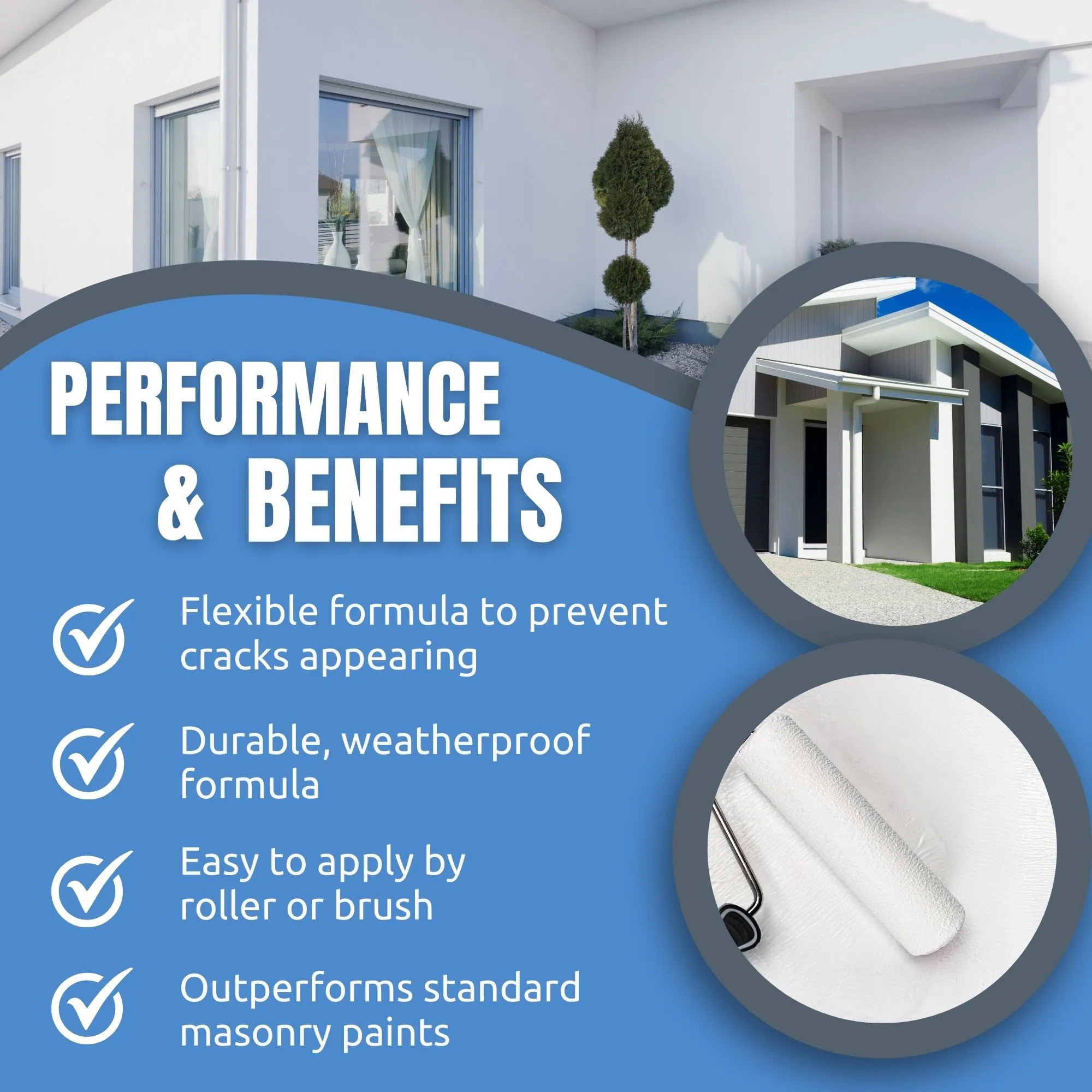 PERFORMANCE & BENEFITS

Flexible formula to prevent cracks appearing

Durable, weatherproof formula

Easy to apply by roller or brush

Outperforms standard masonry paints