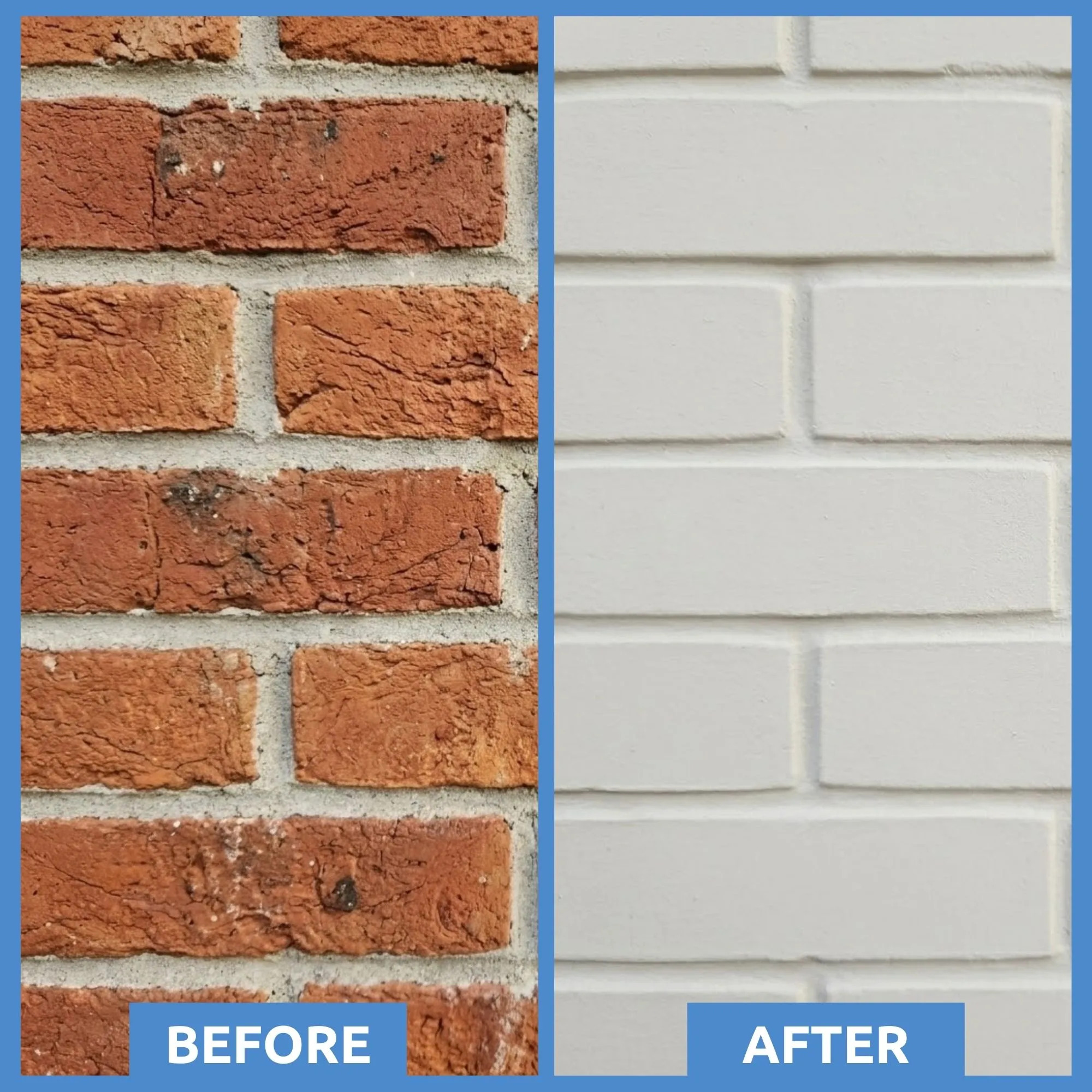 BEFORE

AFTER