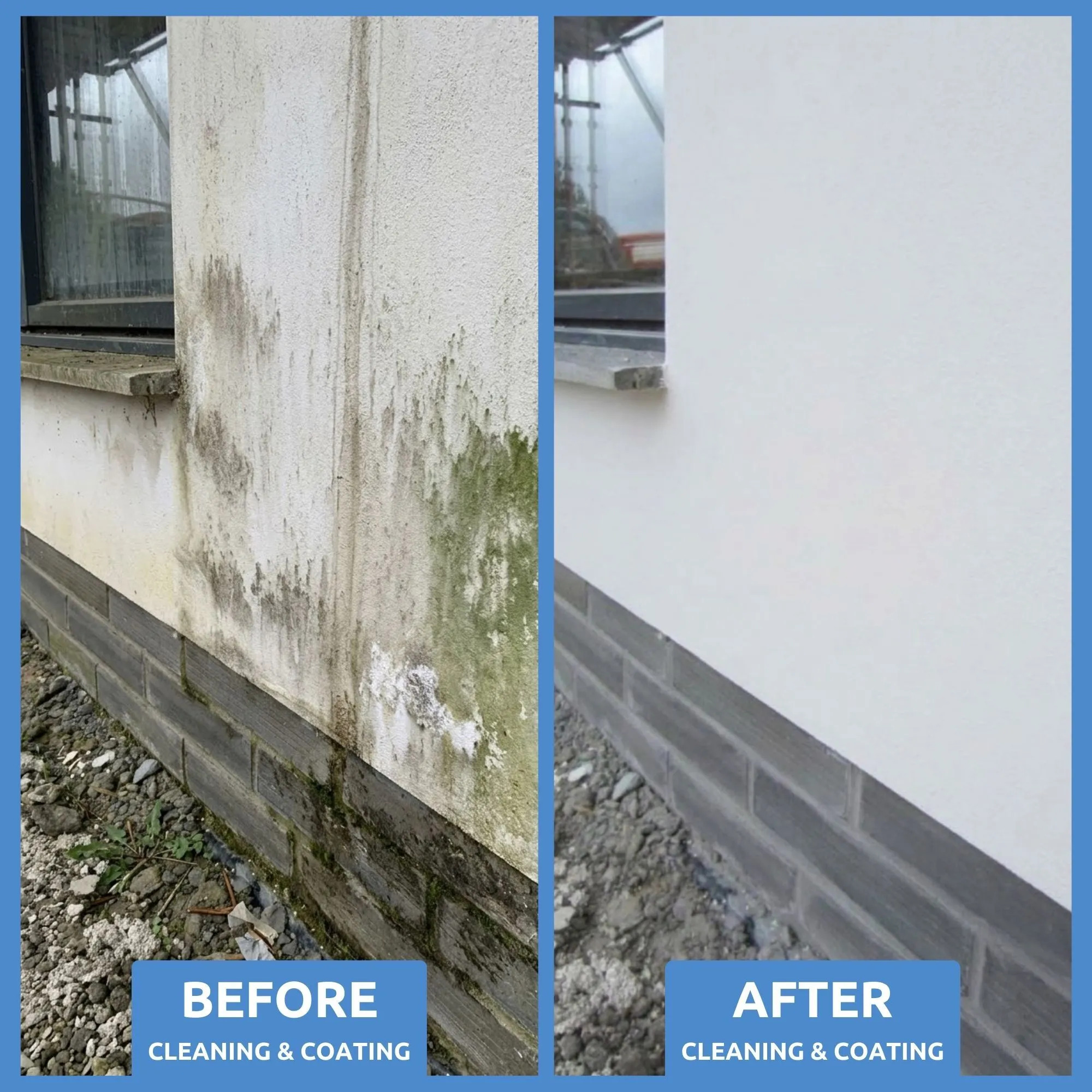 BEFORE
CLEANING & COATING

AFTER
CLEANING & COATING