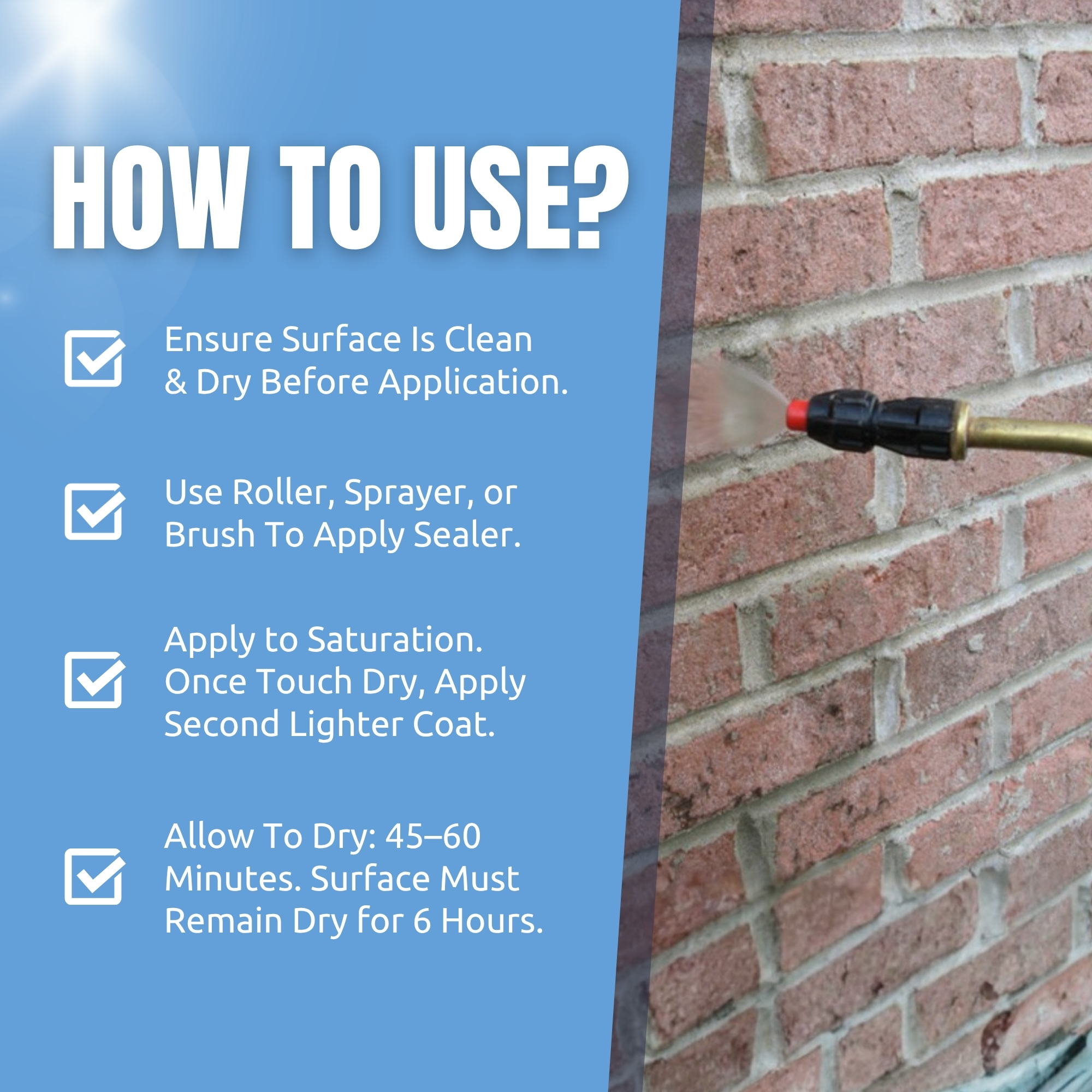 HOW TO USE?

Ensure Surface Is Clean & Dry Before Application.

Use Roller, Sprayer, or Brush To Apply Sealer.

Apply to Saturation. Once Touch Dry, Apply Second Lighter Coat.

Allow To Dry: 45–60 Minutes. Surface Must Remain Dry for 6 Hours.